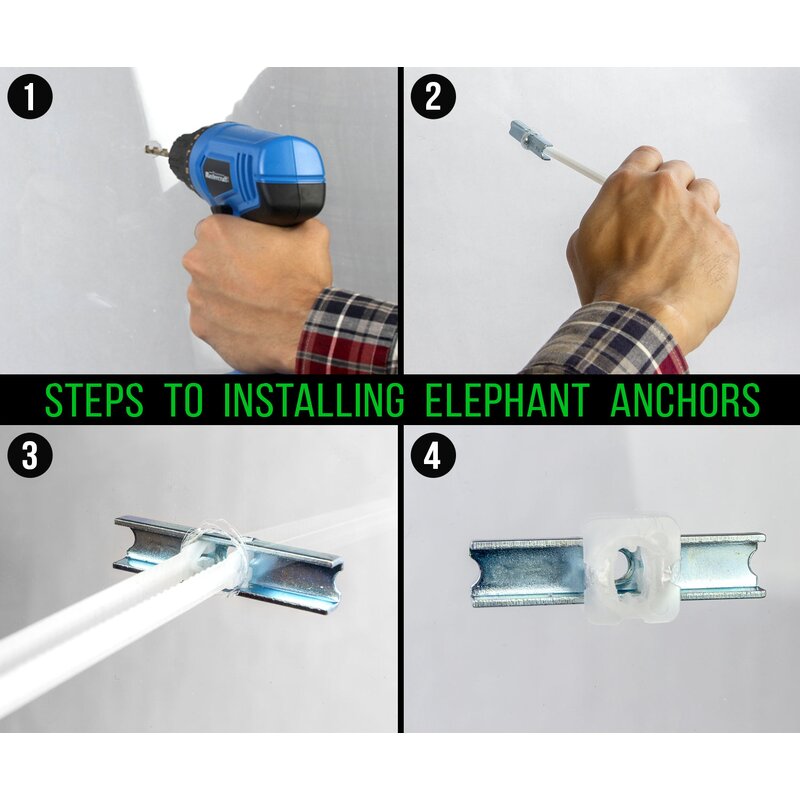 1

2

STEPS TO INSTALLING ELEPHANT ANCHORS

3

4