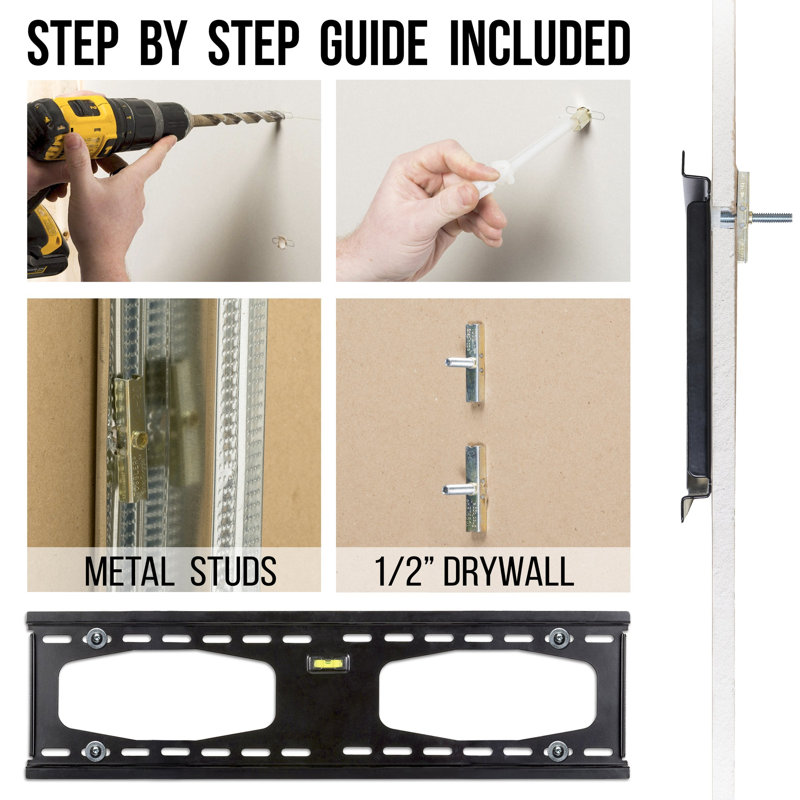 STEP BY STEP GUIDE INCLUDED

METAL STUDS

1/2" DRYWALL