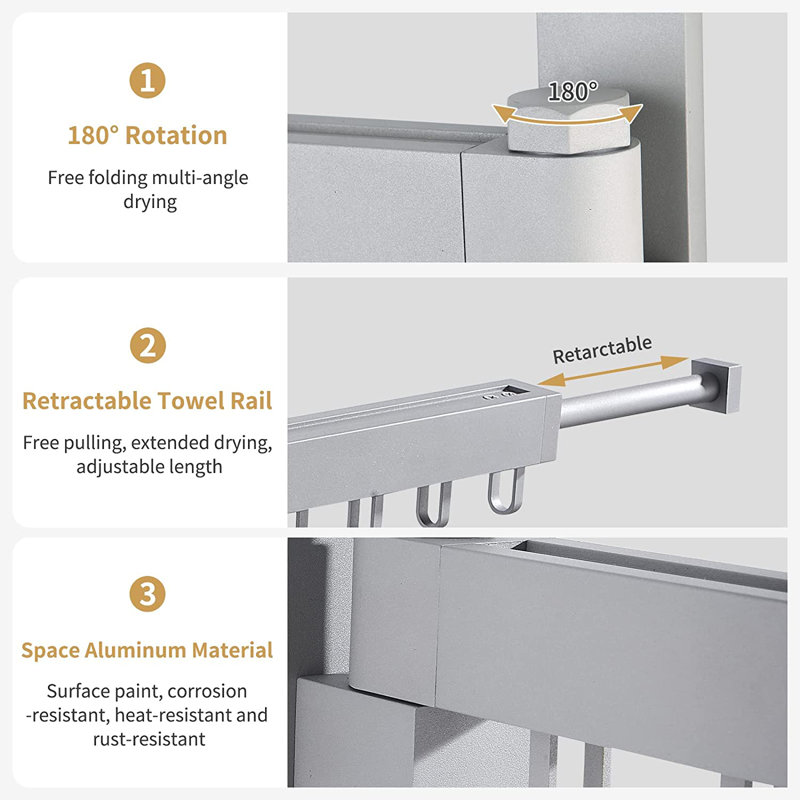 1

180° Rotation

Free folding multi-angle drying

180°

2

Retractable Towel Rail

Free pulling, extended drying, adjustable length

Retarctable

3

Space Aluminum Material

Surface paint, corrosion -resistant, heat-resistant and rust-resistant