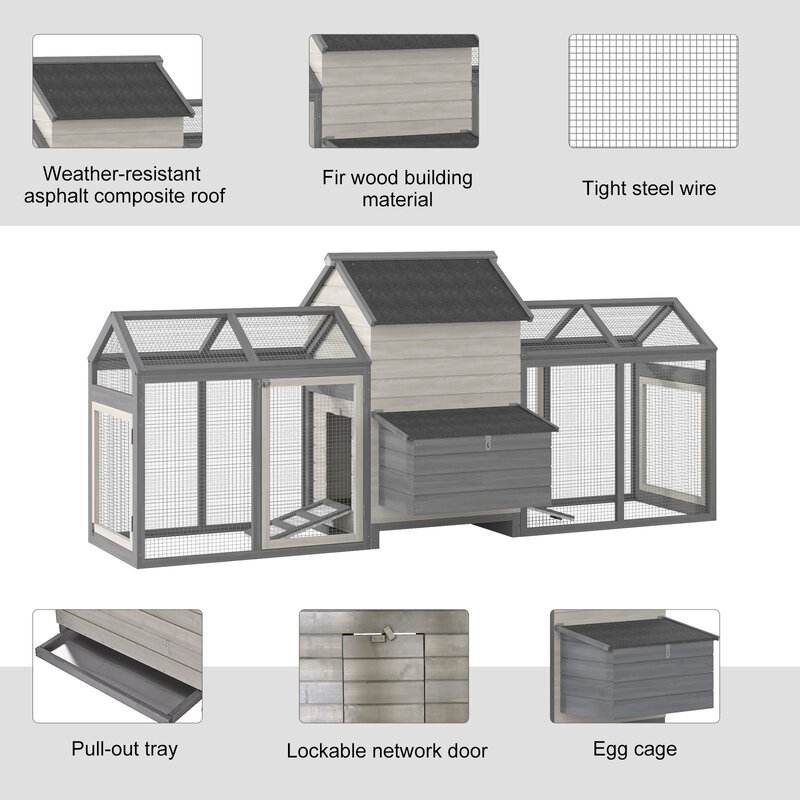 Weather-resistant asphalt composite roof

Fir wood building material

Tight steel wire

Pull-out tray

Lockable network door

Egg cage