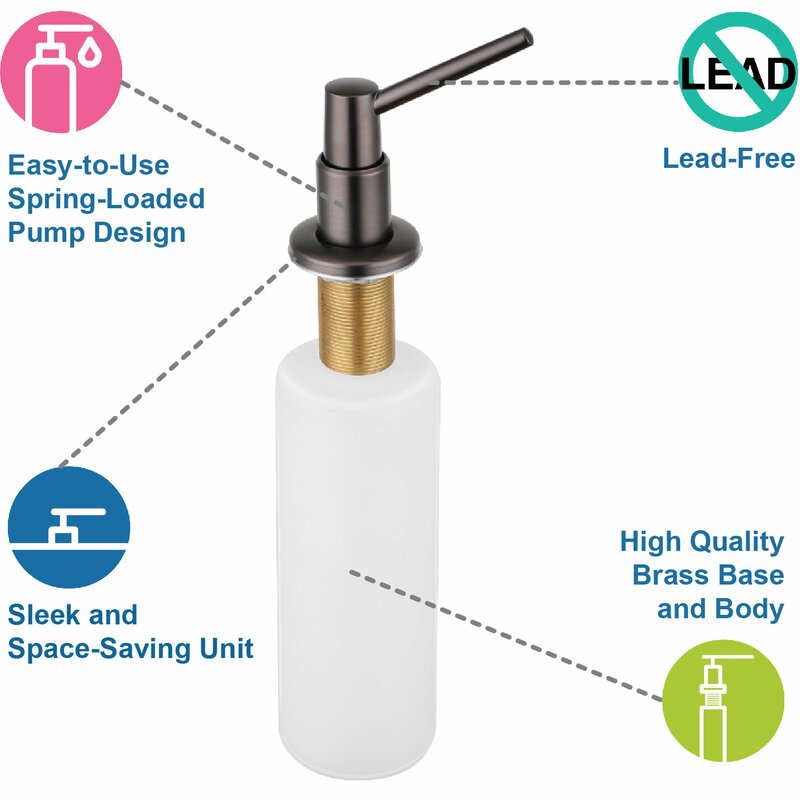 Easy-to-Use Spring-Loaded Pump Design

LEAD

Lead-Free

Sleek and Space-Saving Unit

High Quality Brass Base and Body