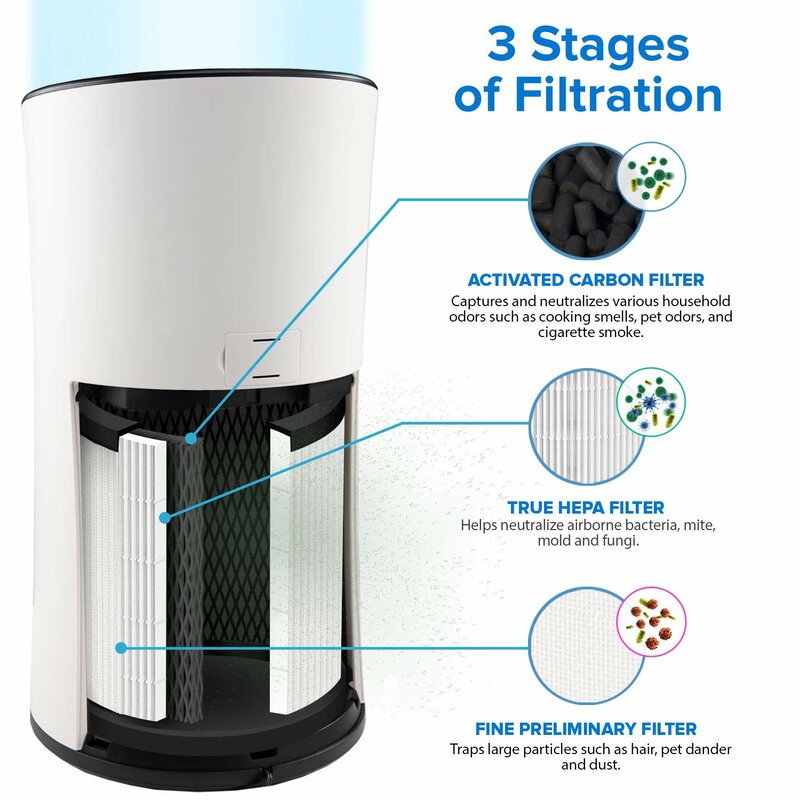 3 Stages of Filtration

ACTIVATED CARBON FILTER
Captures and neutralizes various household odors such as cooking smells, pet odors, and cigarette smoke.

TRUE HEPA FILTER
Helps neutralize airborne bacteria, mite, mold and fungi.

FINE PRELIMINARY FILTER
Traps large particles such as hair, pet dander and dust.