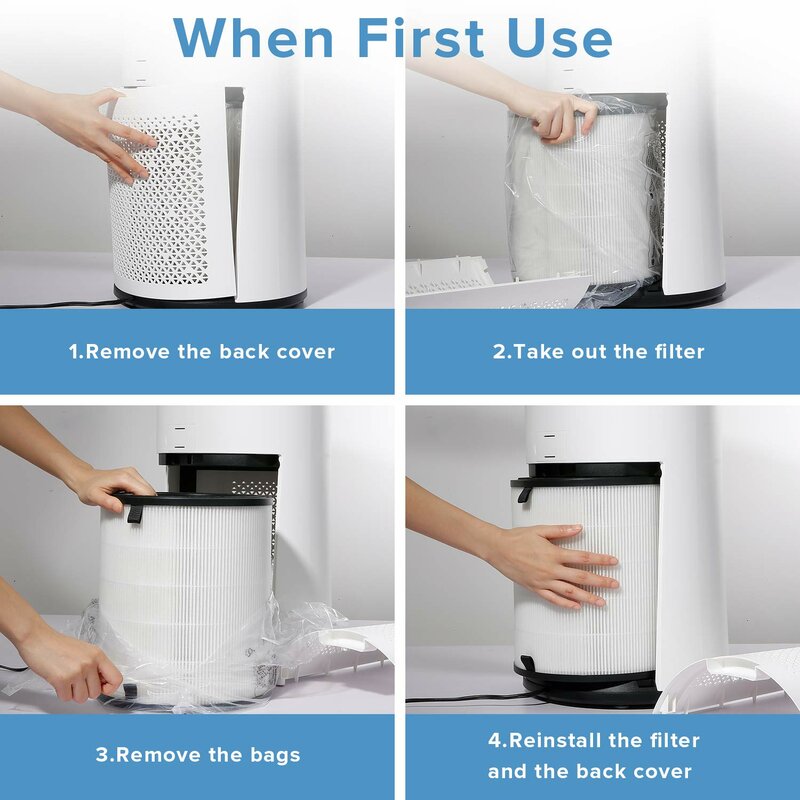 When First Use

1.Remove the back cover

2.Take out the filter

3.Remove the bags

4.Reinstall the filter and the back cover