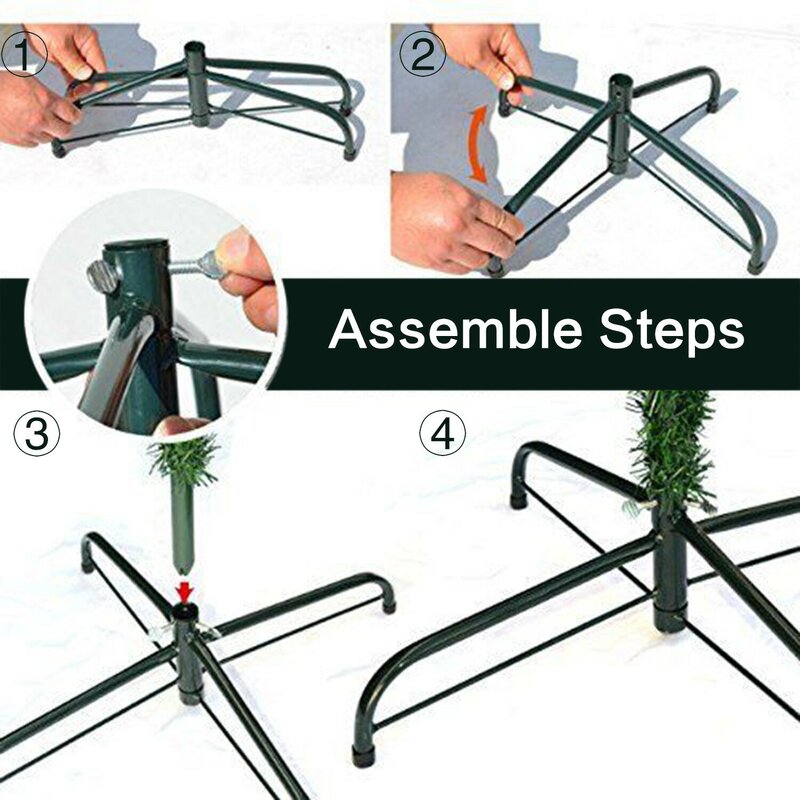 ①
②
Assemble Steps
③
④