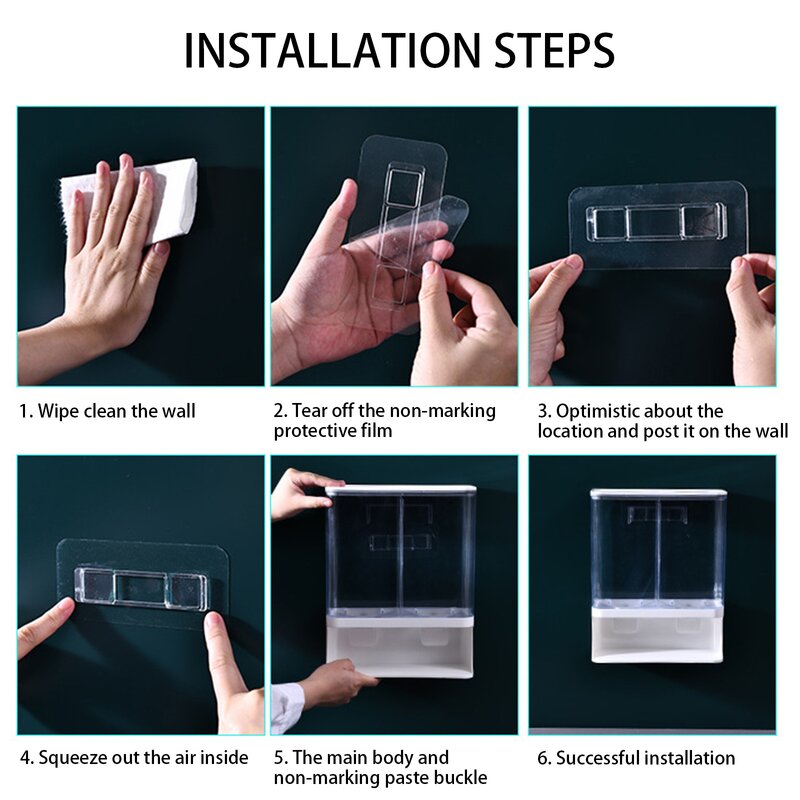 INSTALLATION STEPS

1. Wipe clean the wall

2. Tear off the non-marking protective film

3. Optimistic about the location and post it on the wall

4. Squeeze out the air inside

5. The main body and non-marking paste buckle

6. Successful installation