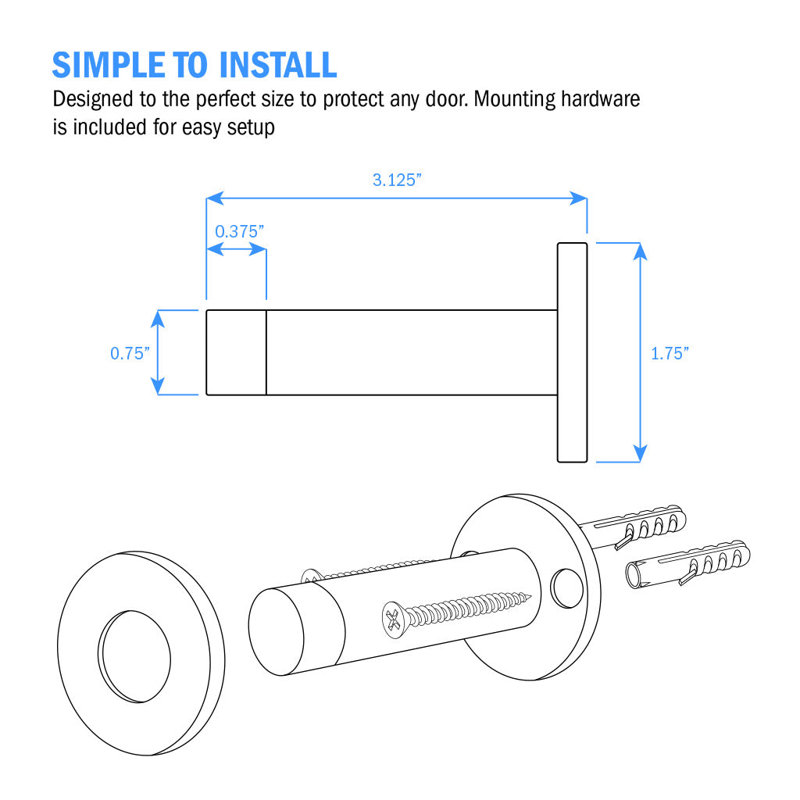 SIMPLE TO INSTALL
Designed to the perfect size to protect any door. Mounting hardware is included for easy setup

3.125”
0.375”
0.75”
1.75”