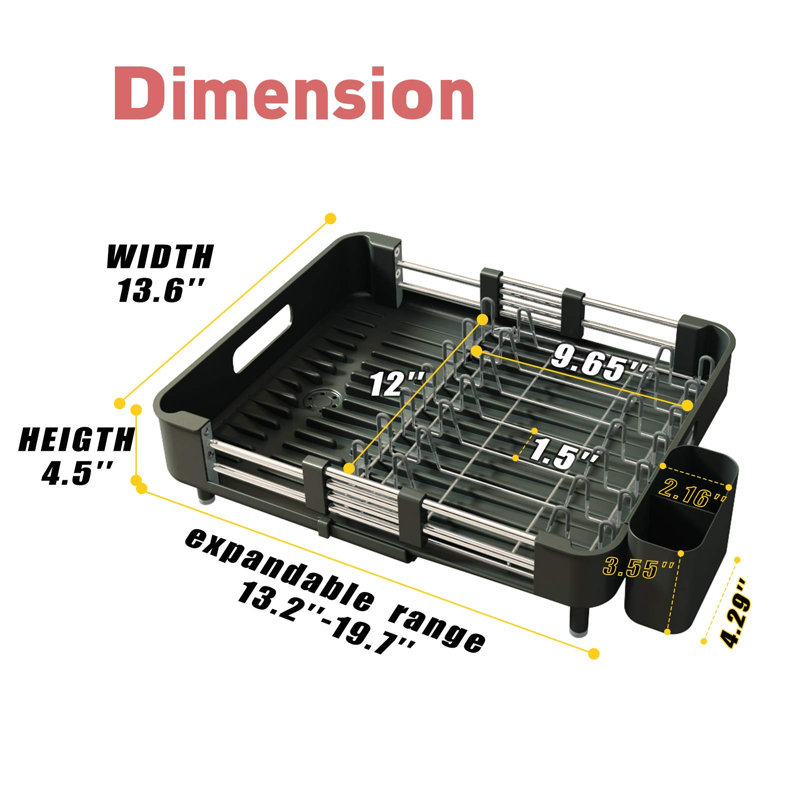 Dimension

WIDTH
13.6''

HEIGTH
4.5''

12''

9.65''

1.5''

2.16''

3.55''

4.29''

expandable range
13.2''-19.7''