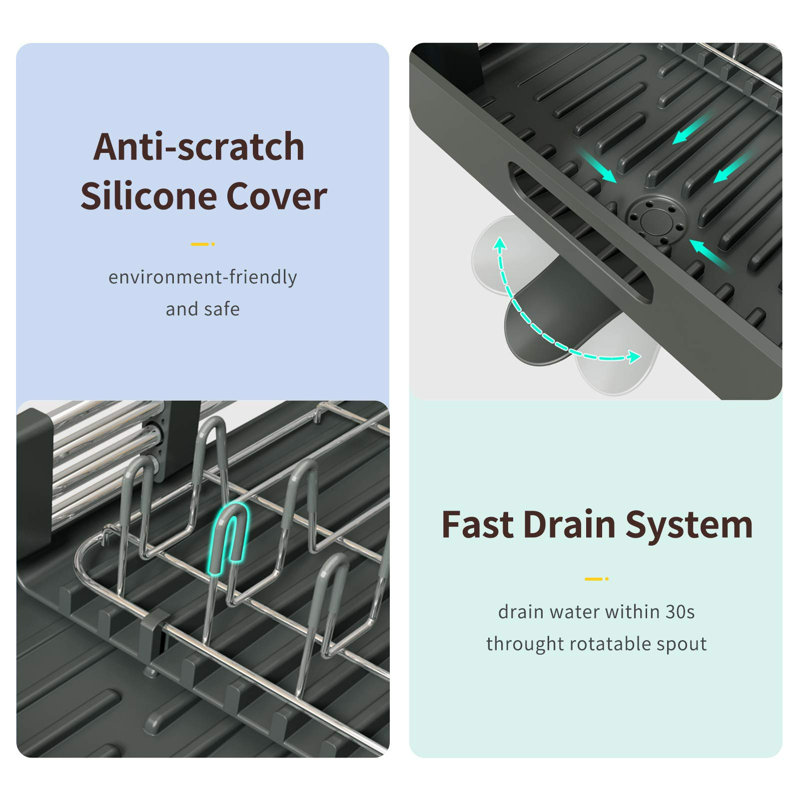 Anti-scratch Silicone Cover

environment-friendly and safe

Fast Drain System

drain water within 30s throught rotatable spout