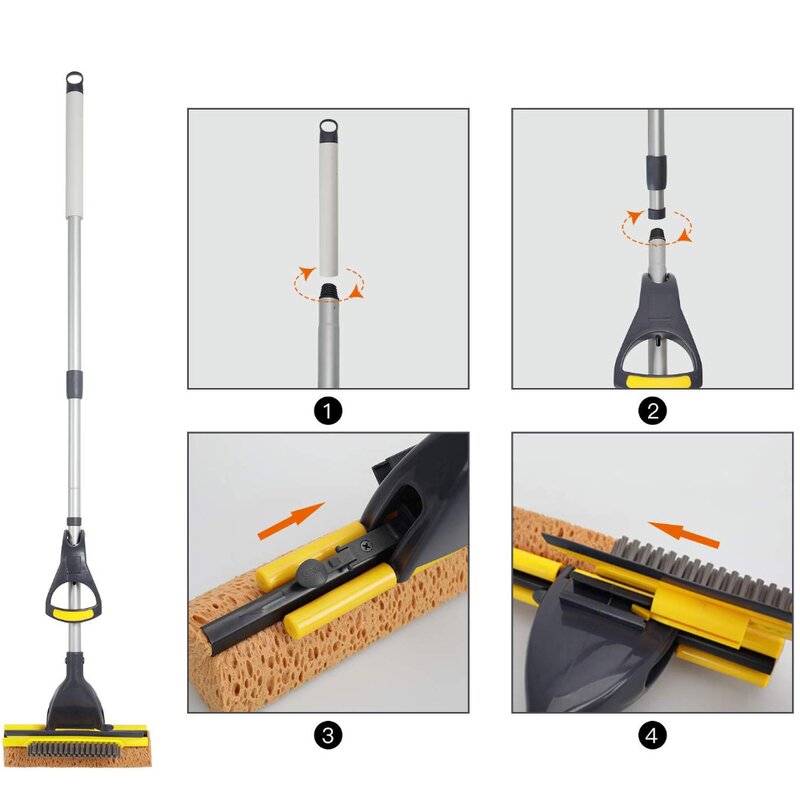 1

2

3

4