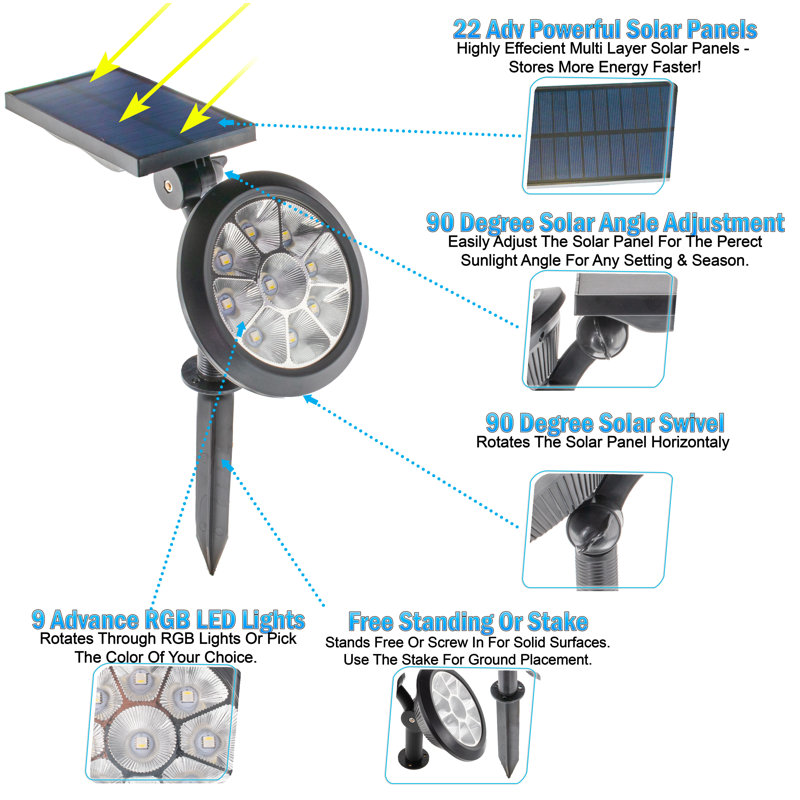 22 Adv Powerful Solar Panels
Highly Effecient Multi Layer Solar Panels - Stores More Energy Faster!

90 Degree Solar Angle Adjustment
Easily Adjust The Solar Panel For The Perect Sunlight Angle For Any Setting & Season.

90 Degree Solar Swivel
Rotates The Solar Panel Horizontaly

9 Advance RGB LED Lights
Rotates Through RGB Lights Or Pick The Color Of Your Choice.

Free Standing Or Stake
Stands Free Or Screw In For Solid Surfaces. Use The Stake For Ground Placement.