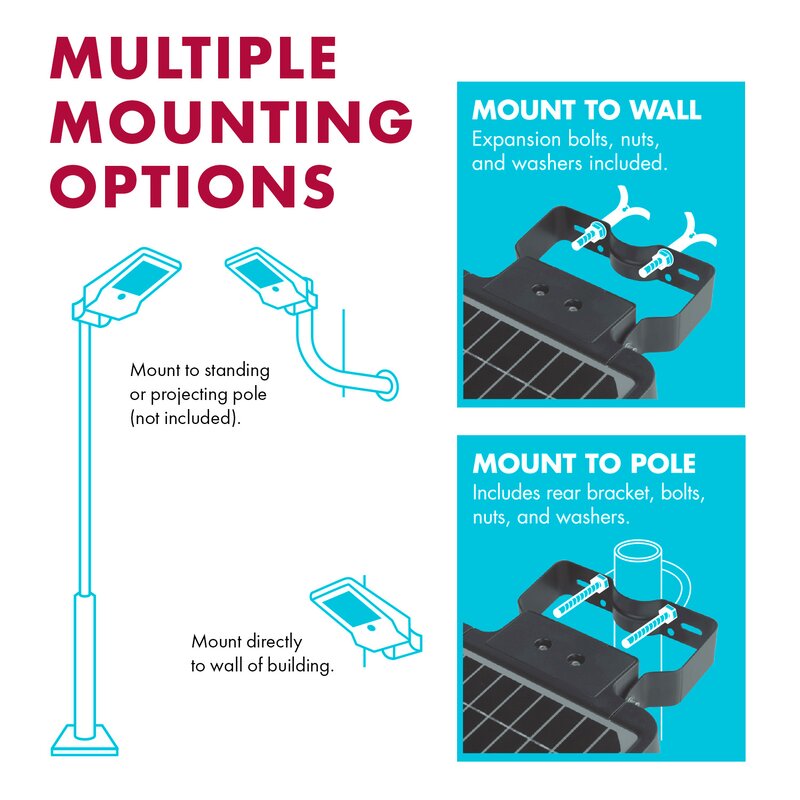 MULTIPLE MOUNTING OPTIONS

Mount to standing or projecting pole (not included).

Mount directly to wall of building.

MOUNT TO WALL
Expansion bolts, nuts, and washers included.

MOUNT TO POLE
Includes rear bracket, bolts, nuts, and washers.