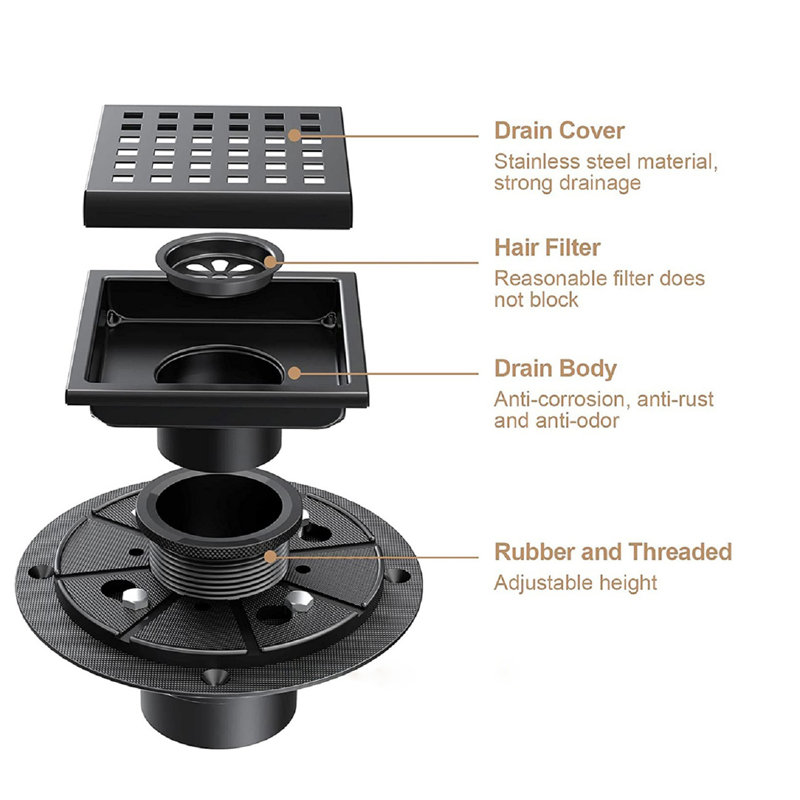 Drain Cover
Stainless steel material, strong drainage

Hair Filter
Reasonable filter does not block

Drain Body
Anti-corrosion, anti-rust and anti-odor

Rubber and Threaded
Adjustable height