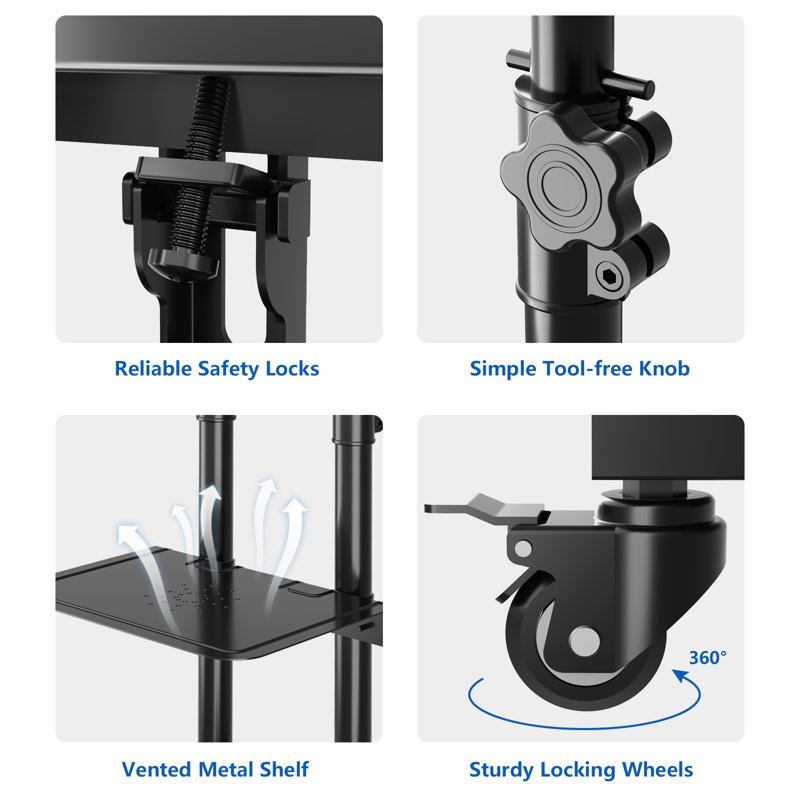 Reliable Safety Locks

Simple Tool-free Knob

Vented Metal Shelf

360°

Sturdy Locking Wheels