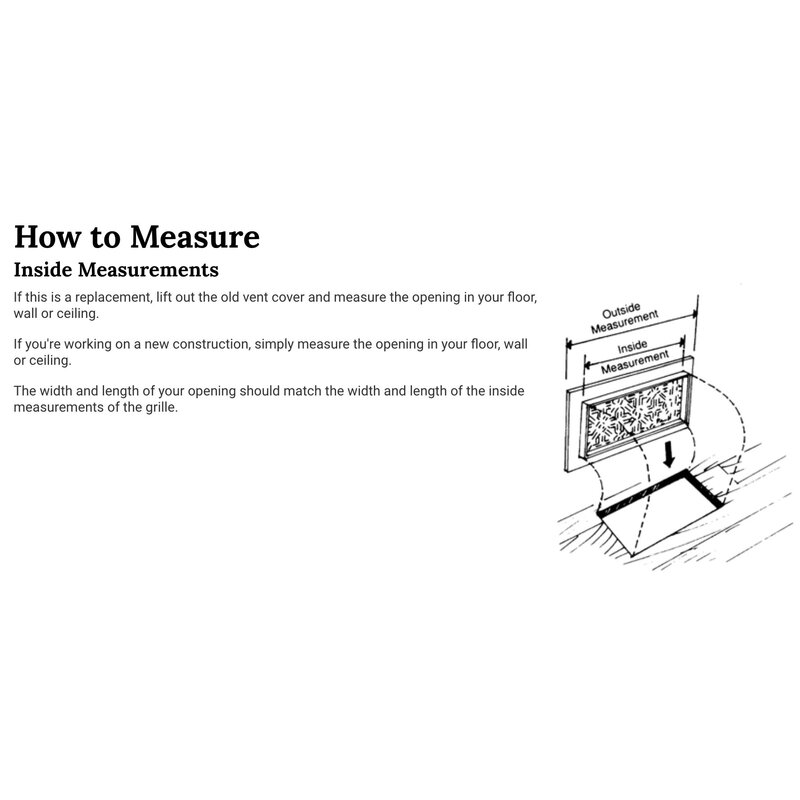 How to Measure

Inside Measurements

If this is a replacement, lift out the old vent cover and measure the opening in your floor, wall or ceiling.

If you're working on a new construction, simply measure the opening in your floor, wall or ceiling.

The width and length of your opening should match the width and length of the inside measurements of the grille.

Outside Measurement

Inside Measurement