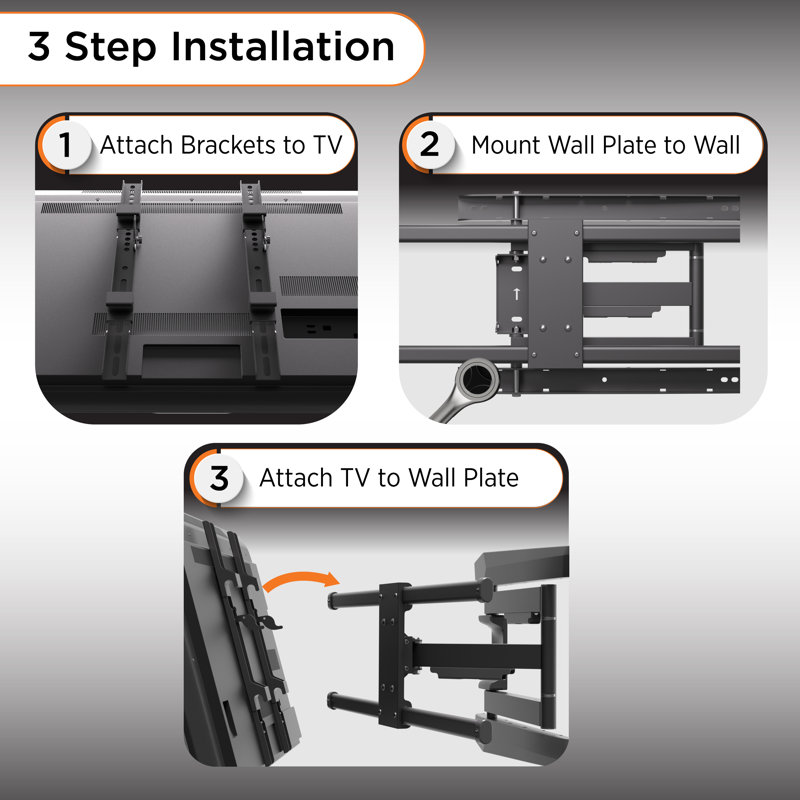 3 Step Installation

1 Attach Brackets to TV

2 Mount Wall Plate to Wall

3 Attach TV to Wall Plate