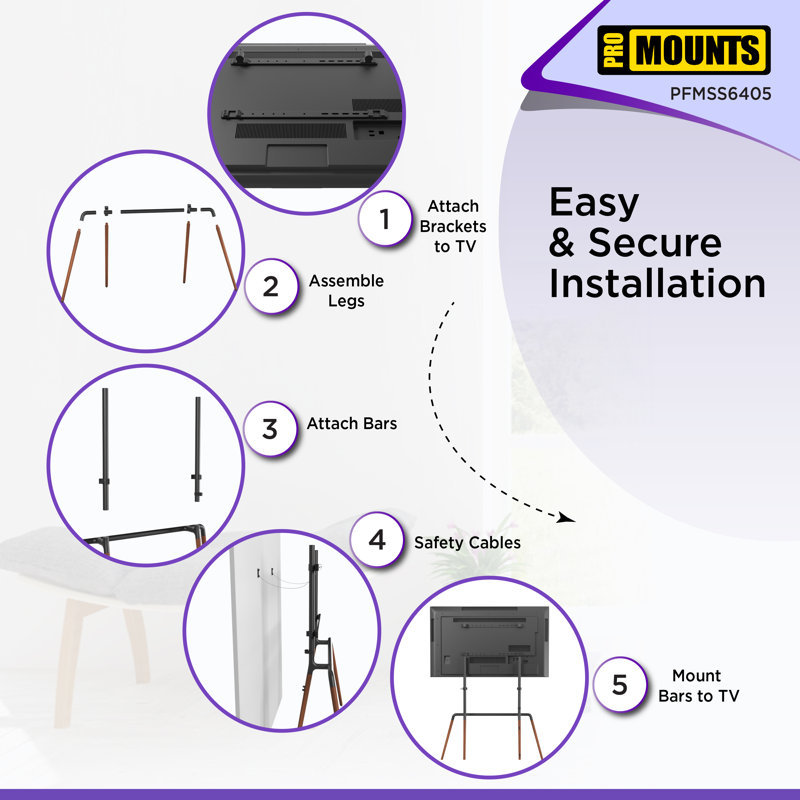 PRO MOUNTS
PFMSS6405

Easy & Secure Installation

1 Attach Brackets to TV

2 Assemble Legs

3 Attach Bars

4 Safety Cables

5 Mount Bars to TV