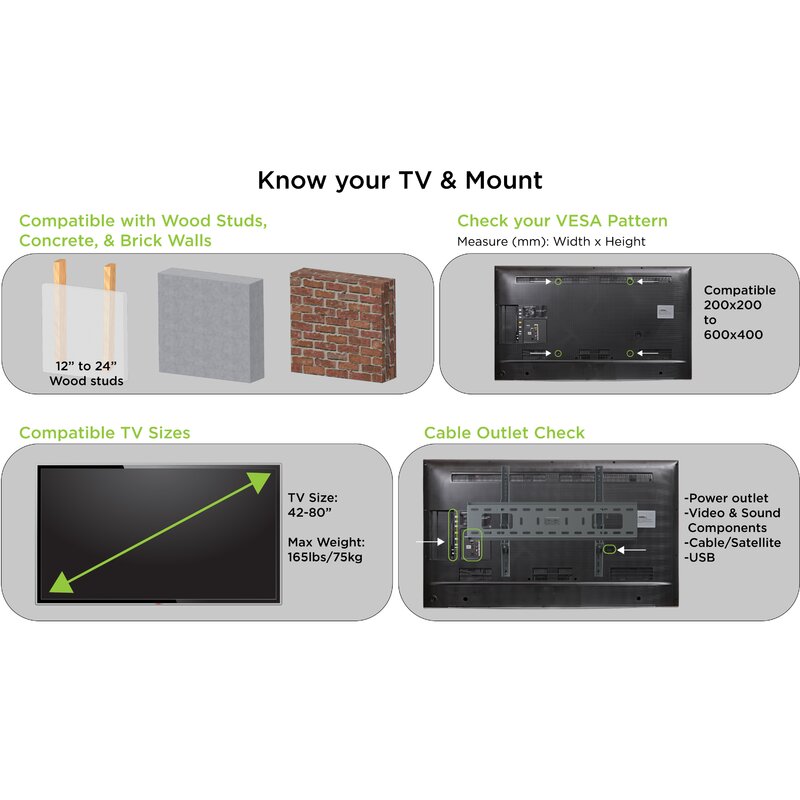 Know your TV & Mount

Compatible with Wood Studs, Concrete, & Brick Walls

12” to 24”
Wood studs

Check your VESA Pattern
Measure (mm): Width x Height

Compatible
200x200
to
600x400

Compatible TV Sizes

TV Size:
42-80”

Max Weight:
165lbs/75kg

Cable Outlet Check

-Power outlet
-Video & Sound Components
-Cable/Satellite
-USB