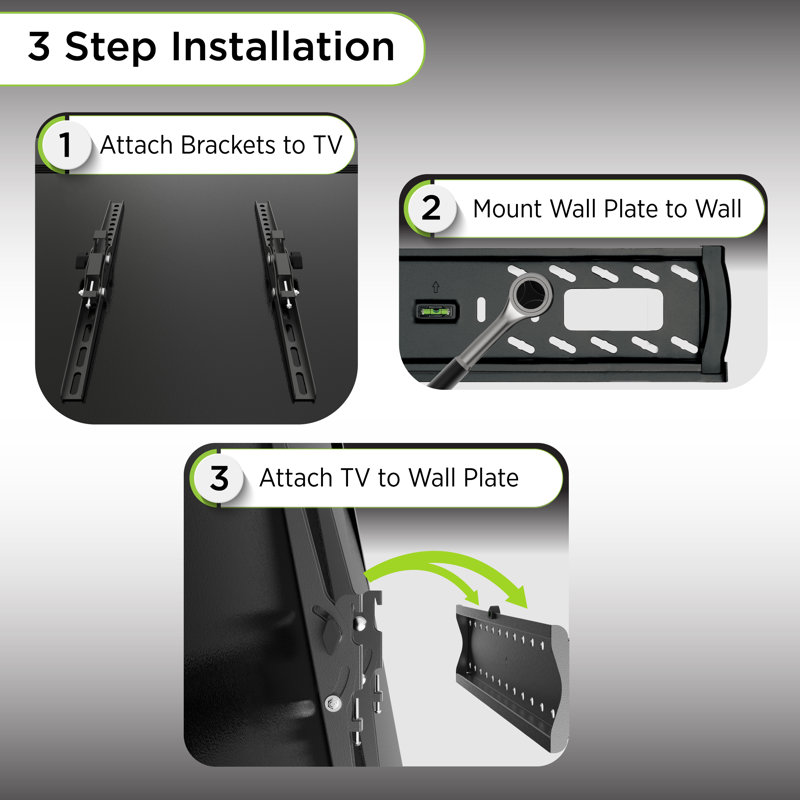 3 Step Installation

1 Attach Brackets to TV

2 Mount Wall Plate to Wall

3 Attach TV to Wall Plate