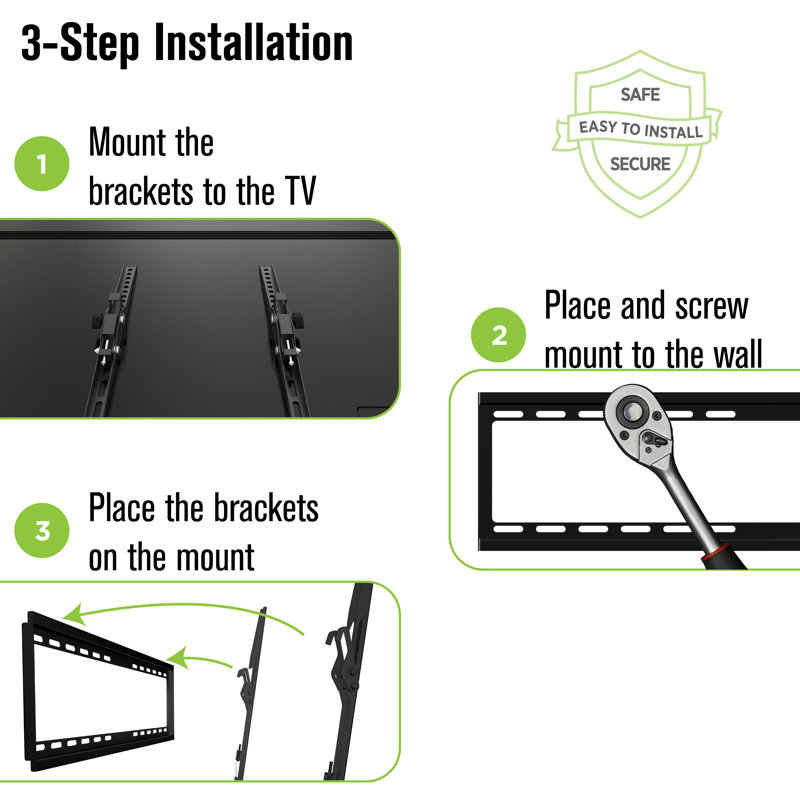 3-Step Installation

SAFE
EASY TO INSTALL
SECURE

1 Mount the brackets to the TV

2 Place and screw mount to the wall

3 Place the brackets on the mount