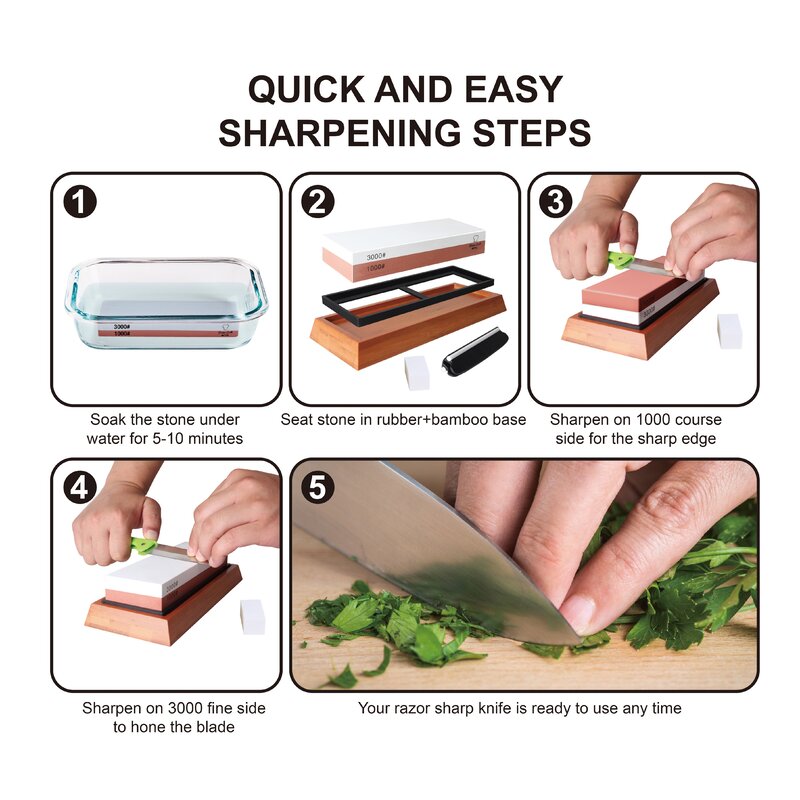 QUICK AND EASY SHARPENING STEPS

1

3000#
1000#

Soak the stone under water for 5-10 minutes

2

3000#
1000#

Seat stone in rubber+bamboo base

3

3000#

Sharpen on 1000 course side for the sharp edge

4

Sharpen on 3000 fine side to hone the blade

5

Your razor sharp knife is ready to use any time