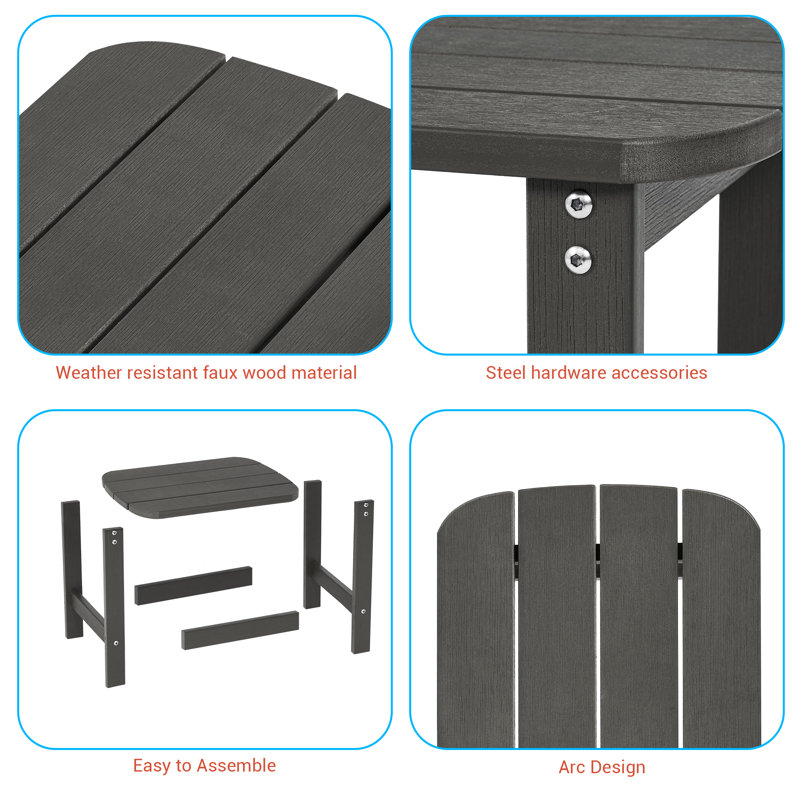 Weather resistant faux wood material

Steel hardware accessories

Easy to Assemble

Arc Design