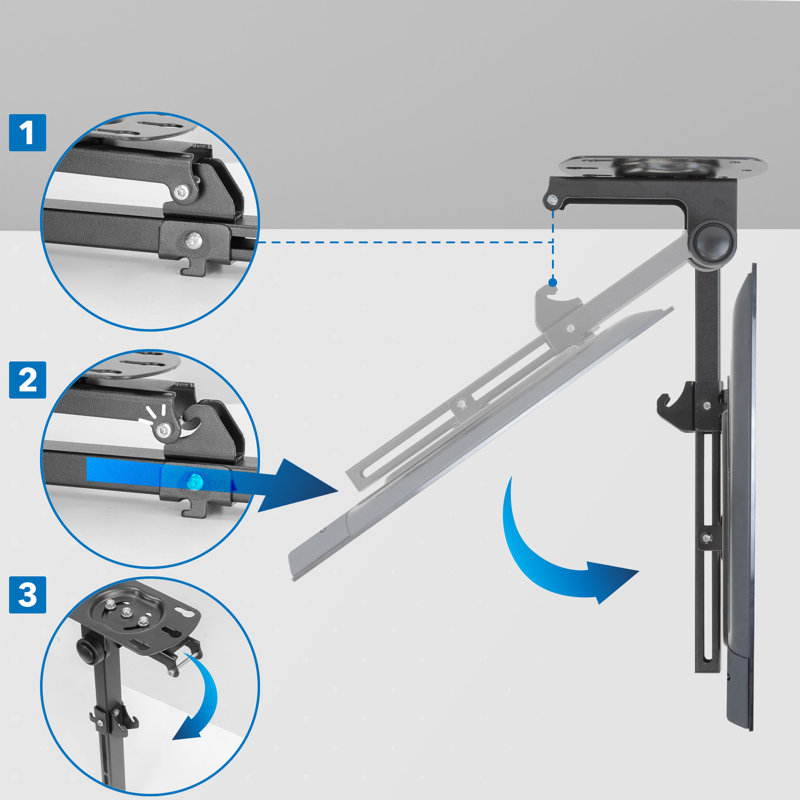 1

2

3