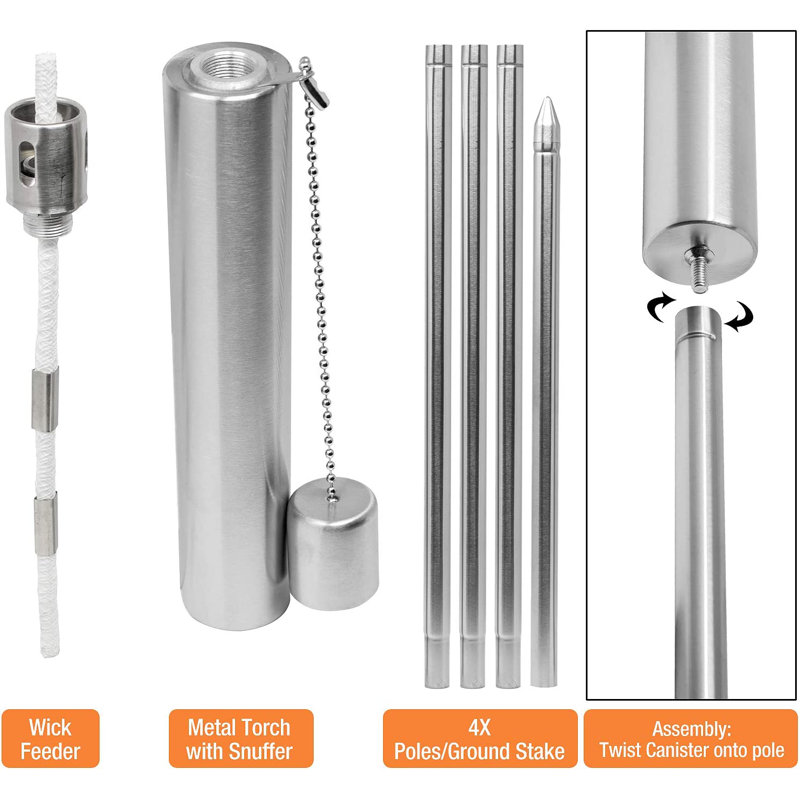 Wick Feeder

Metal Torch with Snuffer

4X Poles/Ground Stake

Assembly: Twist Canister onto pole