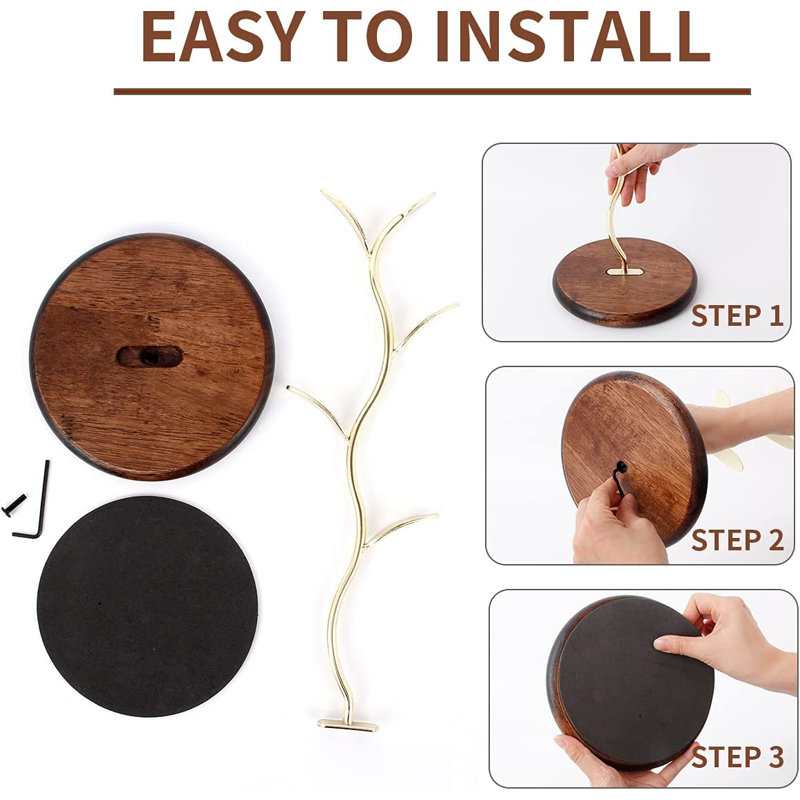 EASY TO INSTALL

STEP 1

STEP 2

STEP 3