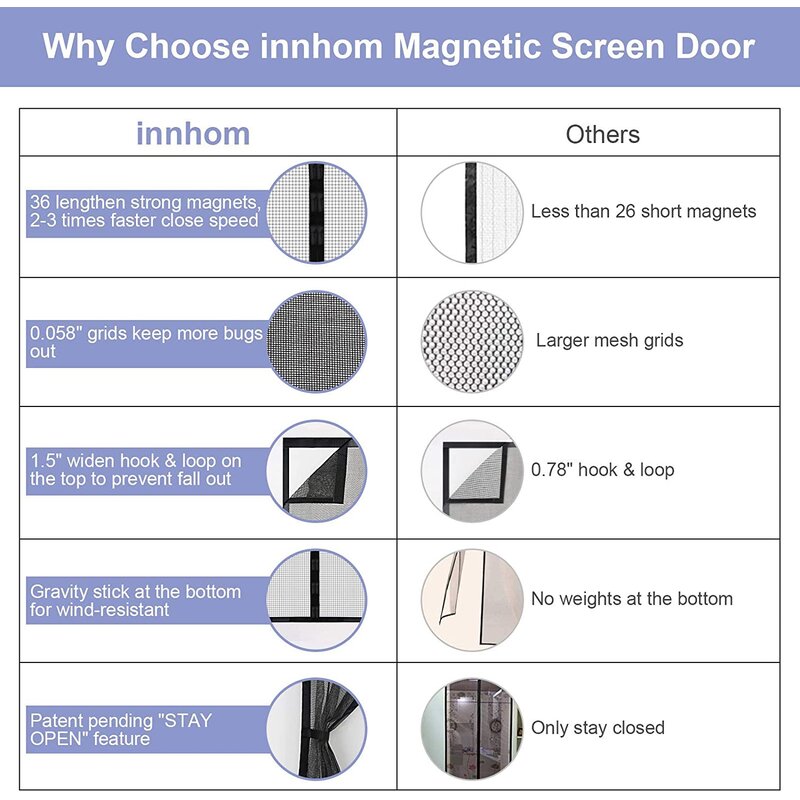 Why Choose innhom Magnetic Screen Door

| innhom | Others |
|---|---|
| 36 lengthen strong magnets, 2-3 times faster close speed | Less than 26 short magnets |
| 0.058" grids keep more bugs out | Larger mesh grids |
| 1.5" widen hook & loop on the top to prevent fall out | 0.78" hook & loop |
| Gravity stick at the bottom for wind-resistant | No weights at the bottom |
| Patent pending "STAY OPEN" feature | Only stay closed |