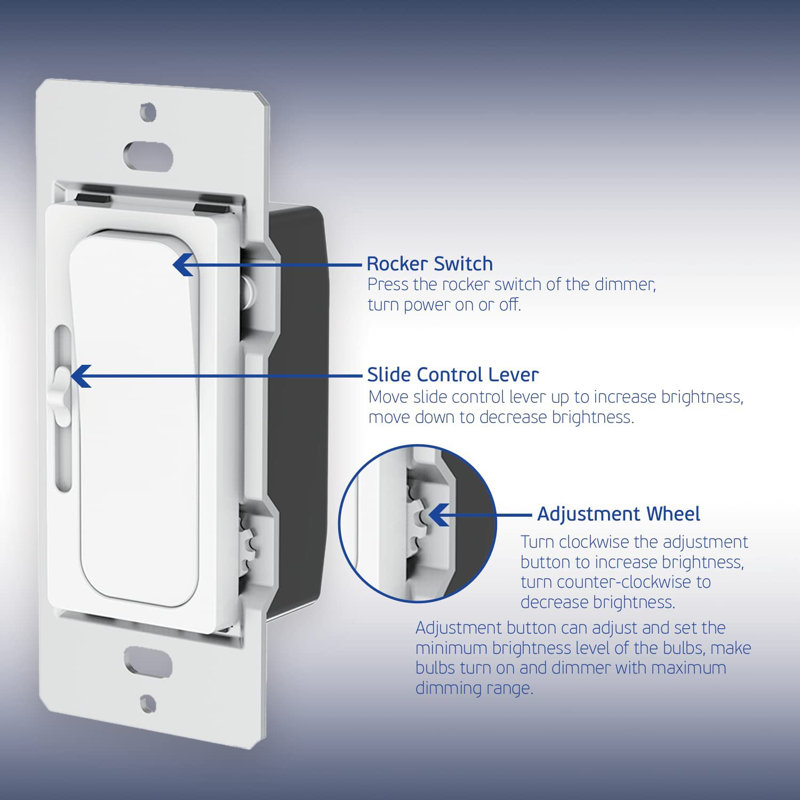 Rocker Switch
Press the rocker switch of the dimmer, turn power on or off.

Slide Control Lever
Move slide control lever up to increase brightness, move down to decrease brightness.

Adjustment Wheel
Turn clockwise the adjustment button to increase brightness, turn counter-clockwise to decrease brightness.

Adjustment button can adjust and set the minimum brightness level of the bulbs, make bulbs turn on and dimmer with maximum dimming range.