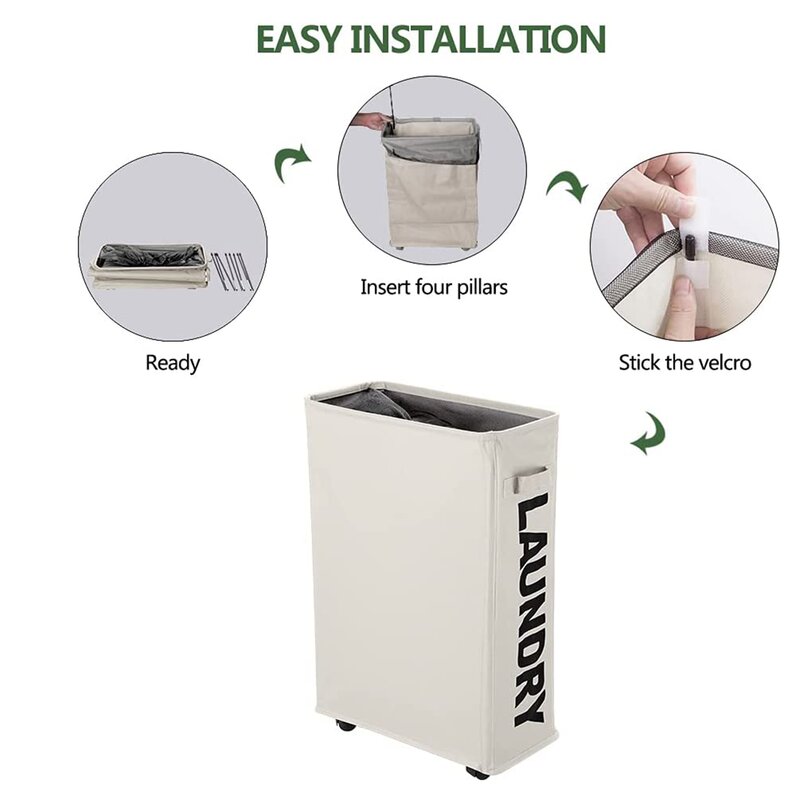 EASY INSTALLATION

Ready

Insert four pillars

Stick the velcro

LAUNDRY