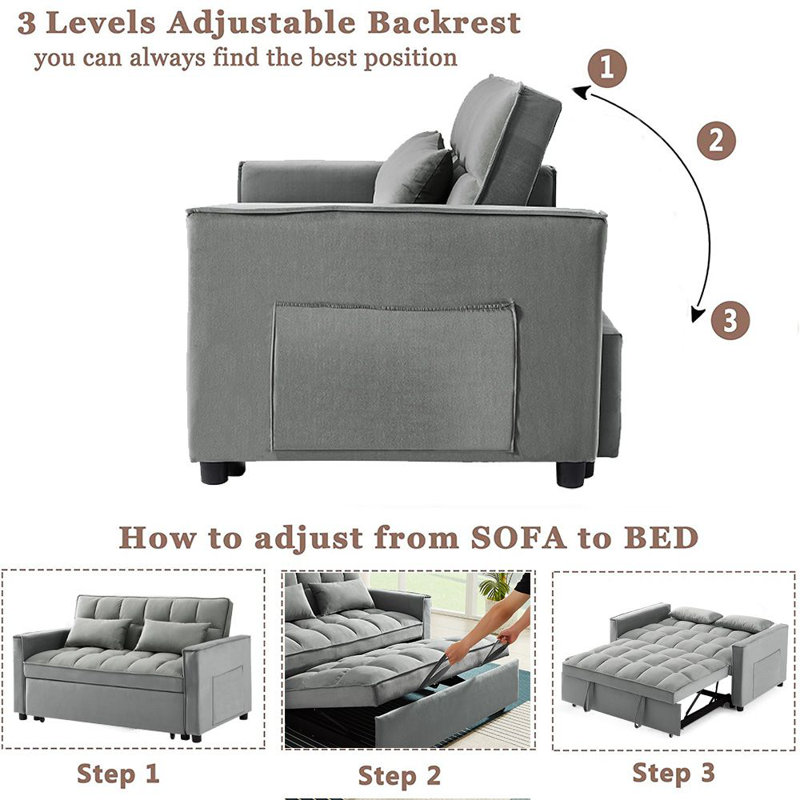 3 Levels Adjustable Backrest
you can always find the best position

1
2
3

How to adjust from SOFA to BED

Step 1
Step 2
Step 3