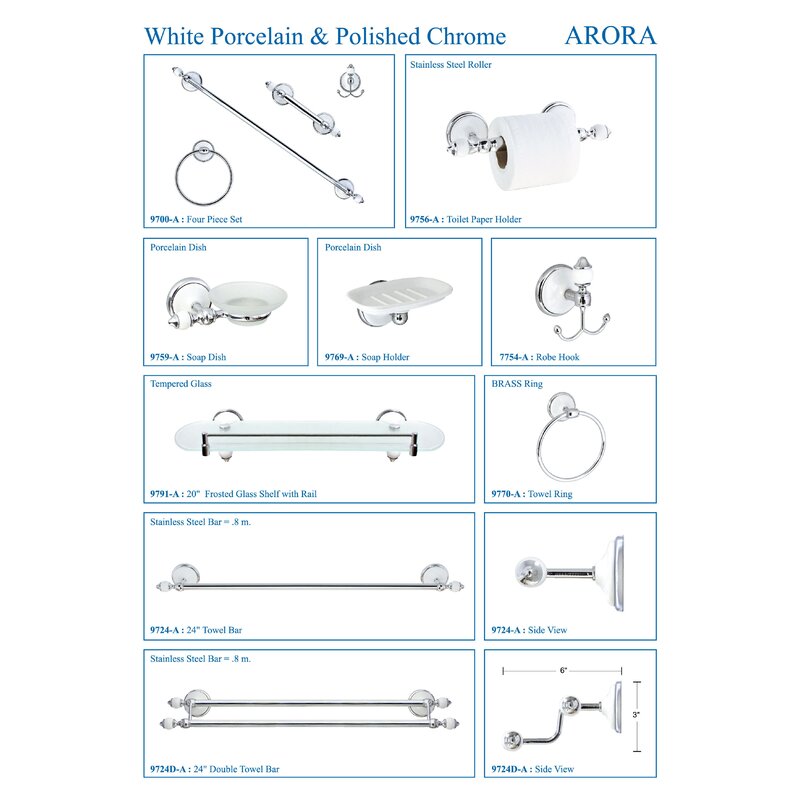 White Porcelain & Polished Chrome ARORA

9700-A : Four Piece Set

Stainless Steel Roller

9756-A : Toilet Paper Holder

Porcelain Dish

9759-A : Soap Dish

Porcelain Dish

9769-A : Soap Holder

7754-A : Robe Hook

Tempered Glass

9791-A : 20" Frosted Glass Shelf with Rail

BRASS Ring

9770-A : Towel Ring

Stainless Steel Bar = .8 m.

9724-A : 24" Towel Bar

9724-A : Side View

Stainless Steel Bar = .8 m.

9724D-A : 24" Double Towel Bar

6"

3"

9724D-A : Side View