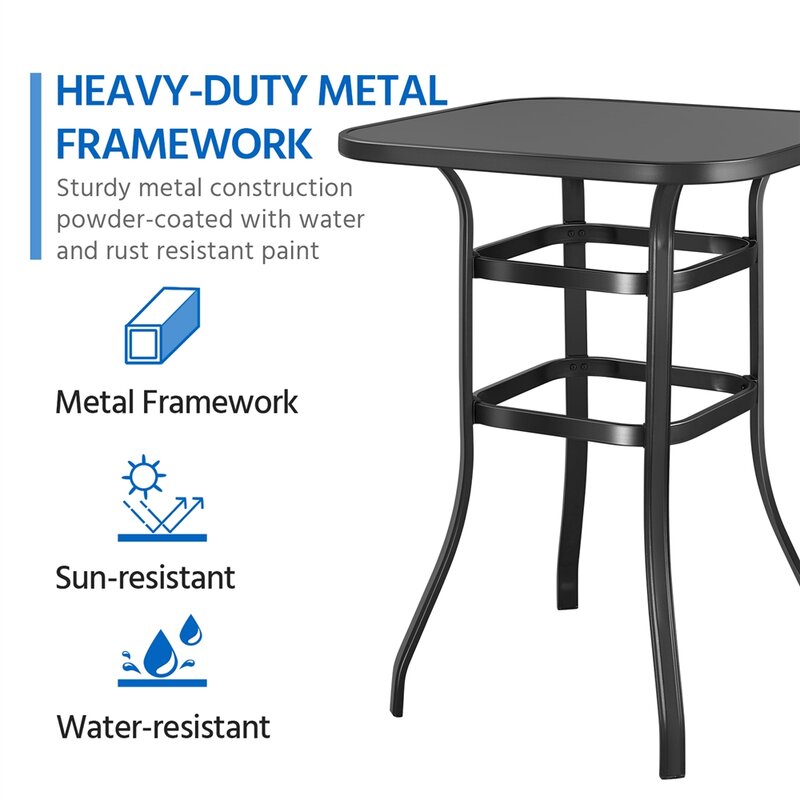 HEAVY-DUTY METAL FRAMEWORK

Sturdy metal construction powder-coated with water and rust resistant paint

Metal Framework

Sun-resistant

Water-resistant