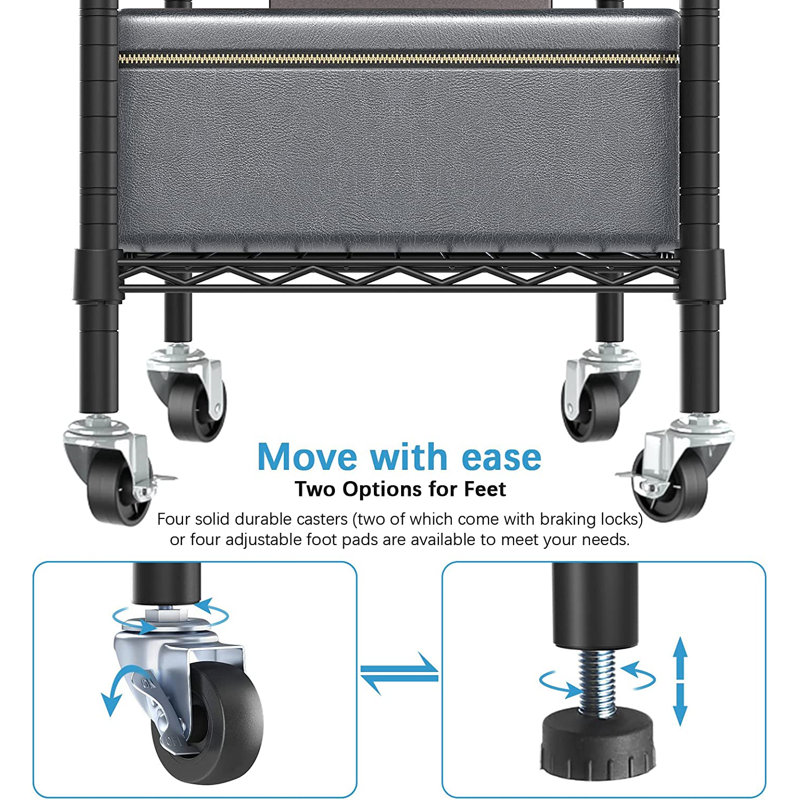 Move with ease
Two Options for Feet
Four solid durable casters (two of which come with braking locks) or four adjustable foot pads are available to meet your needs.