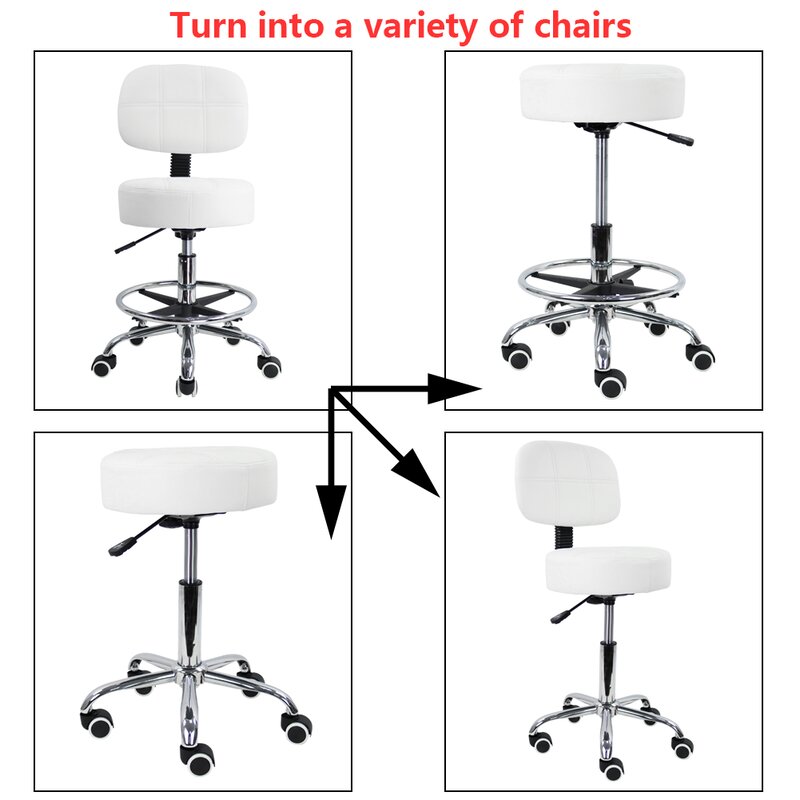 Turn into a variety of chairs