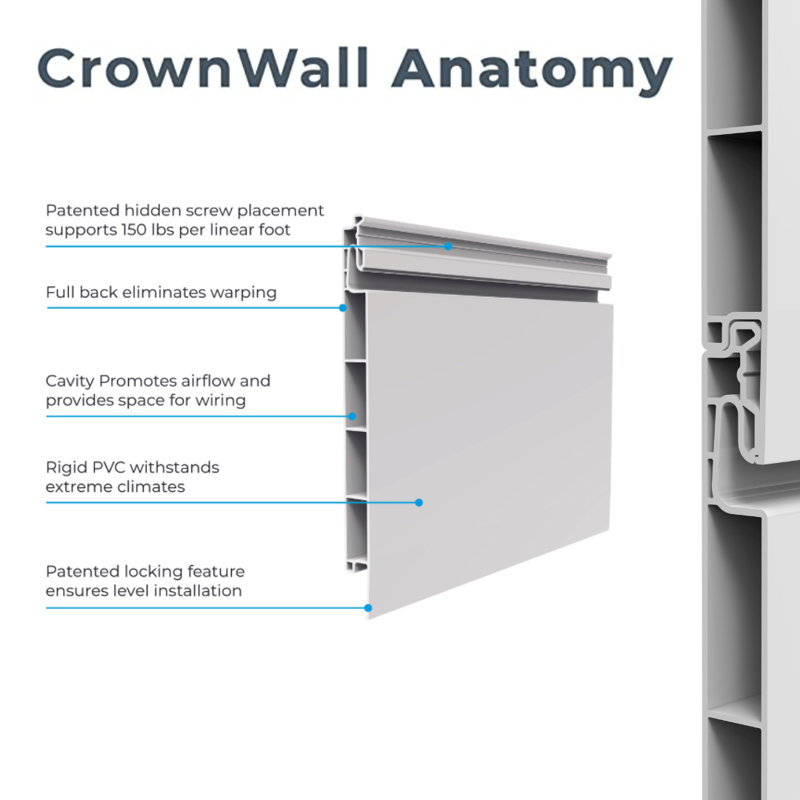 CrownWall Anatomy

Patented hidden screw placement supports 150 lbs per linear foot

Full back eliminates warping

Cavity Promotes airflow and provides space for wiring

Rigid PVC withstands extreme climates

Patented locking feature ensures level installation