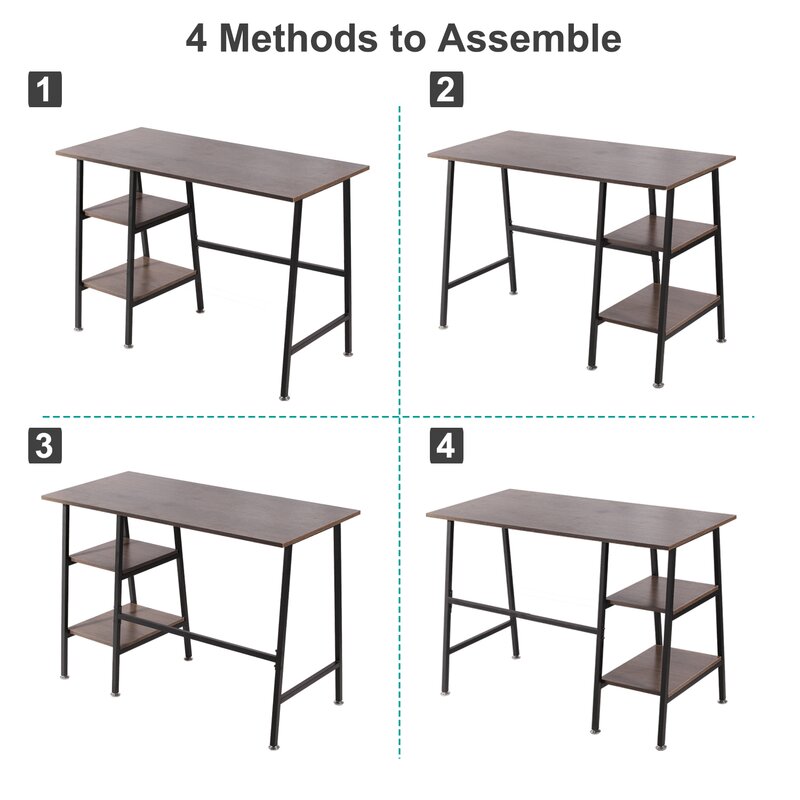 4 Methods to Assemble

1

2

3

4