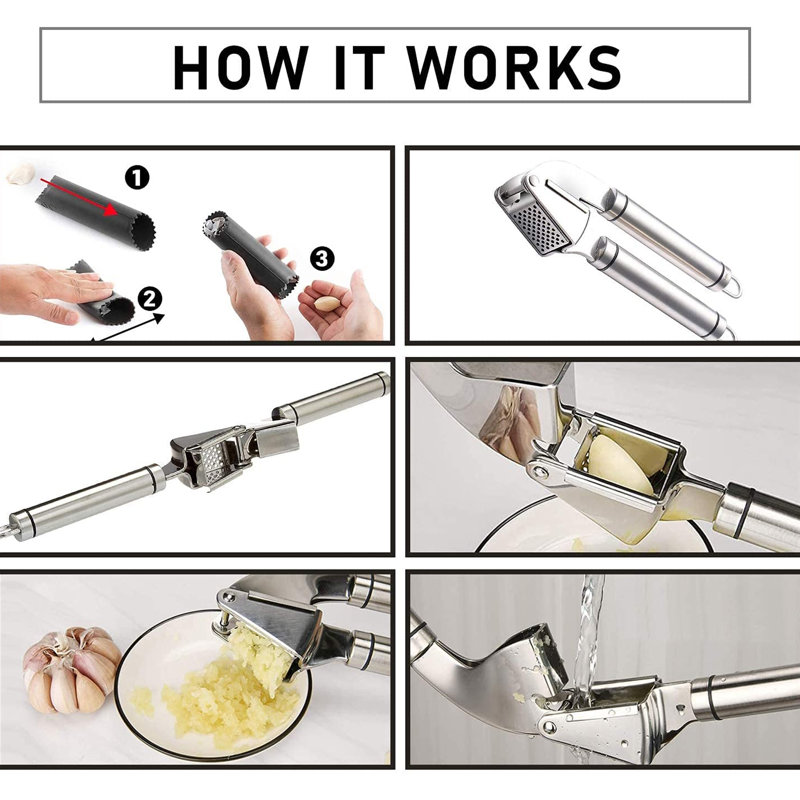 HOW IT WORKS

1

2

3