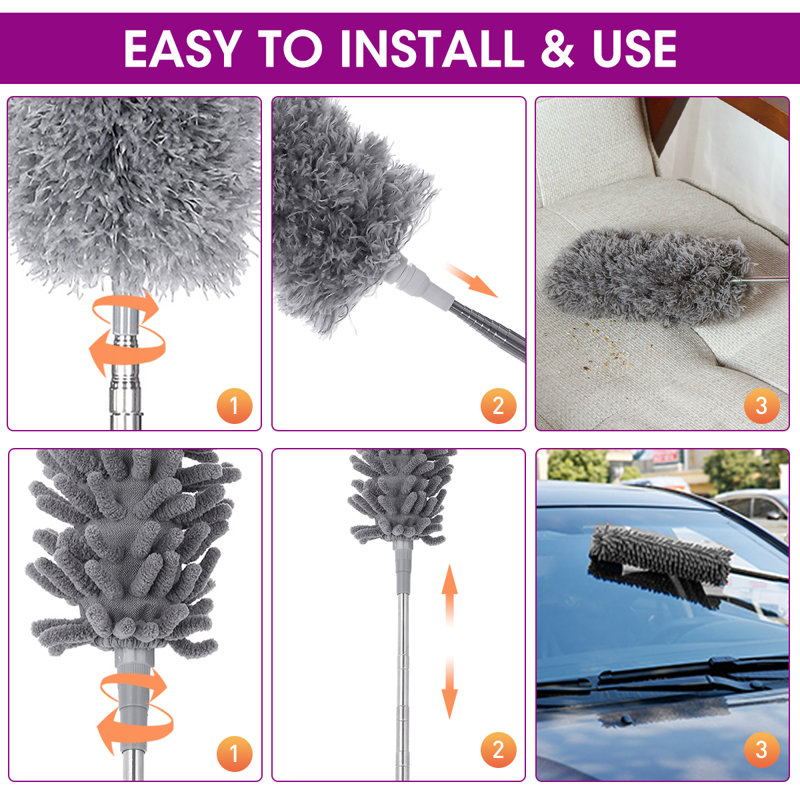 EASY TO INSTALL & USE

1

2

3

1

2

3