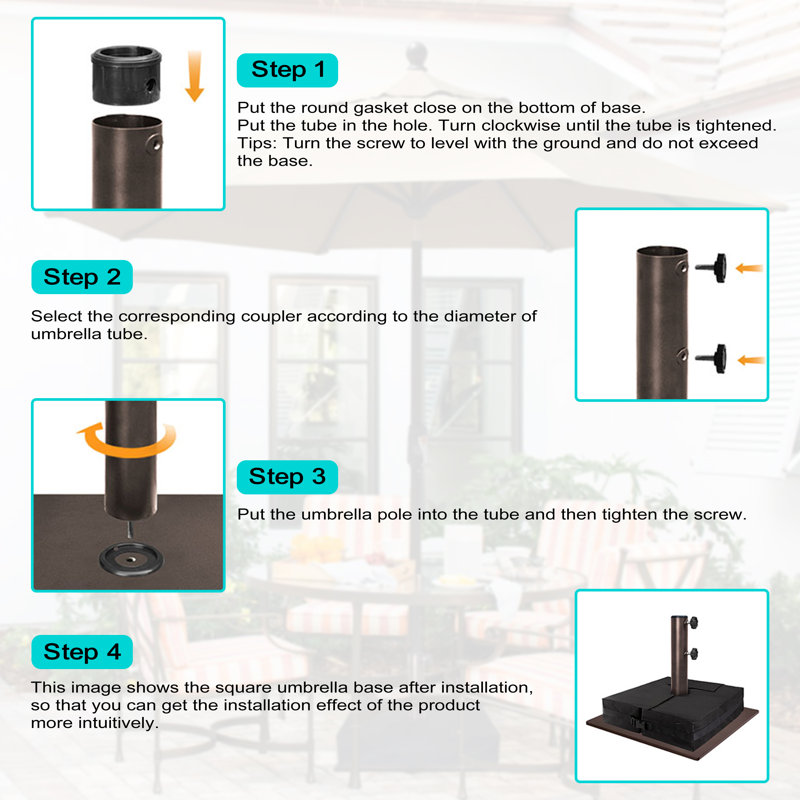 Step 1

Put the round gasket close on the bottom of base.
Put the tube in the hole. Turn clockwise until the tube is tightened.
Tips: Turn the screw to level with the ground and do not exceed the base.

Step 2

Select the corresponding coupler according to the diameter of umbrella tube.

Step 3

Put the umbrella pole into the tube and then tighten the screw.

Step 4

This image shows the square umbrella base after installation, so that you can get the installation effect of the product more intuitively.