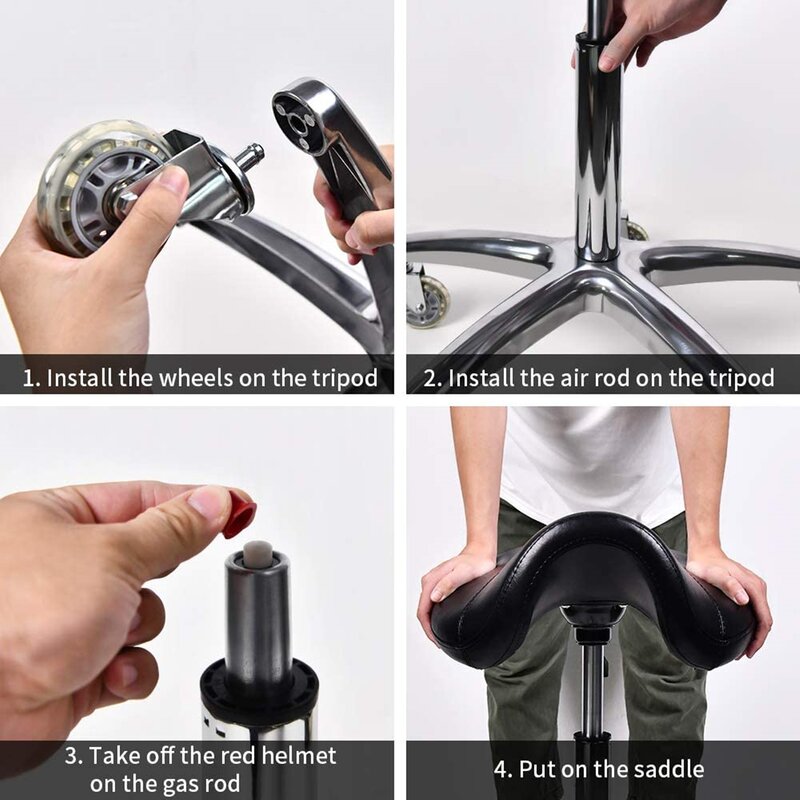 1. Install the wheels on the tripod

2. Install the air rod on the tripod

3. Take off the red helmet on the gas rod

4. Put on the saddle