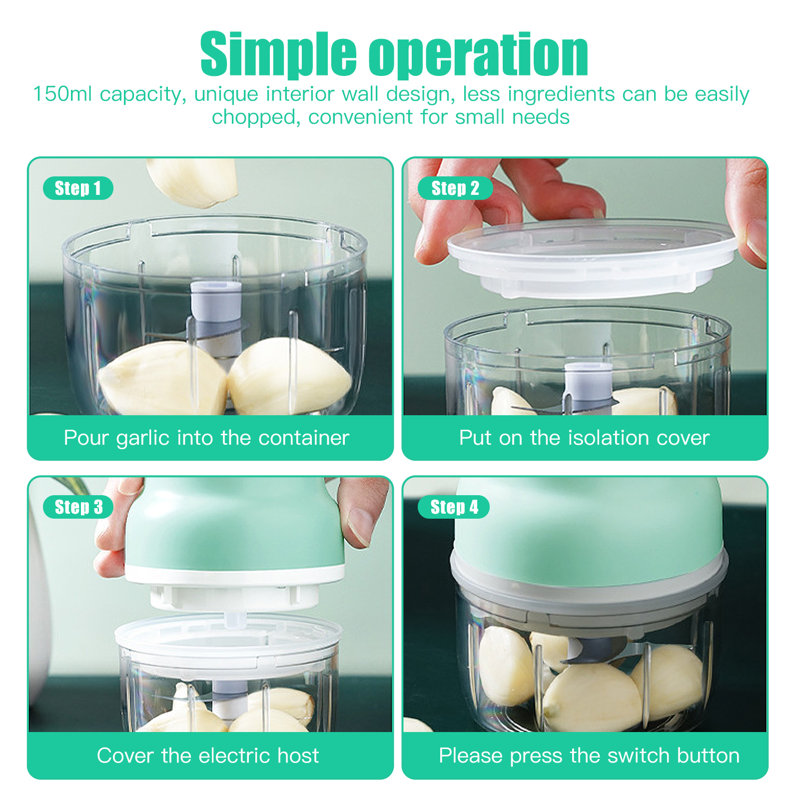 Simple operation

150ml capacity, unique interior wall design, less ingredients can be easily chopped, convenient for small needs

Step 1
Pour garlic into the container

Step 2
Put on the isolation cover

Step 3
Cover the electric host

Step 4
Please press the switch button