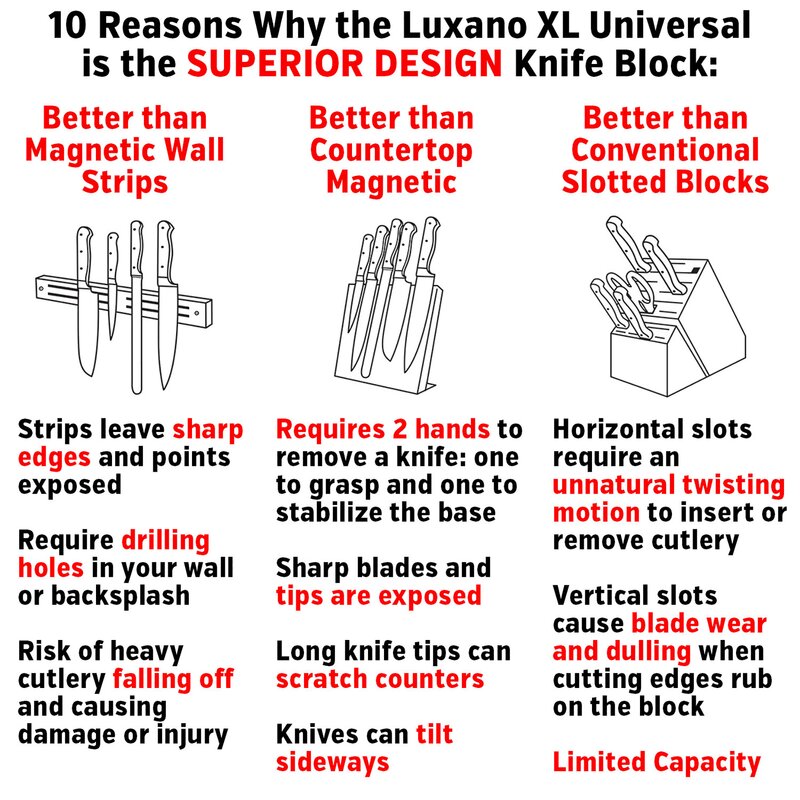 10 Reasons Why the Luxano XL Universal is the SUPERIOR DESIGN Knife Block:

Better than Magnetic Wall Strips

Strips leave sharp edges and points exposed

Require drilling holes in your wall or backsplash

Risk of heavy cutlery falling off and causing damage or injury

Better than Countertop Magnetic

Requires 2 hands to remove a knife: one to grasp and one to stabilize the base

Sharp blades and tips are exposed

Long knife tips can scratch counters

Knives can tilt sideways

Better than Conventional Slotted Blocks

Horizontal slots require an unnatural twisting motion to insert or remove cutlery

Vertical slots cause blade wear and dulling when cutting edges rub on the block

Limited Capacity