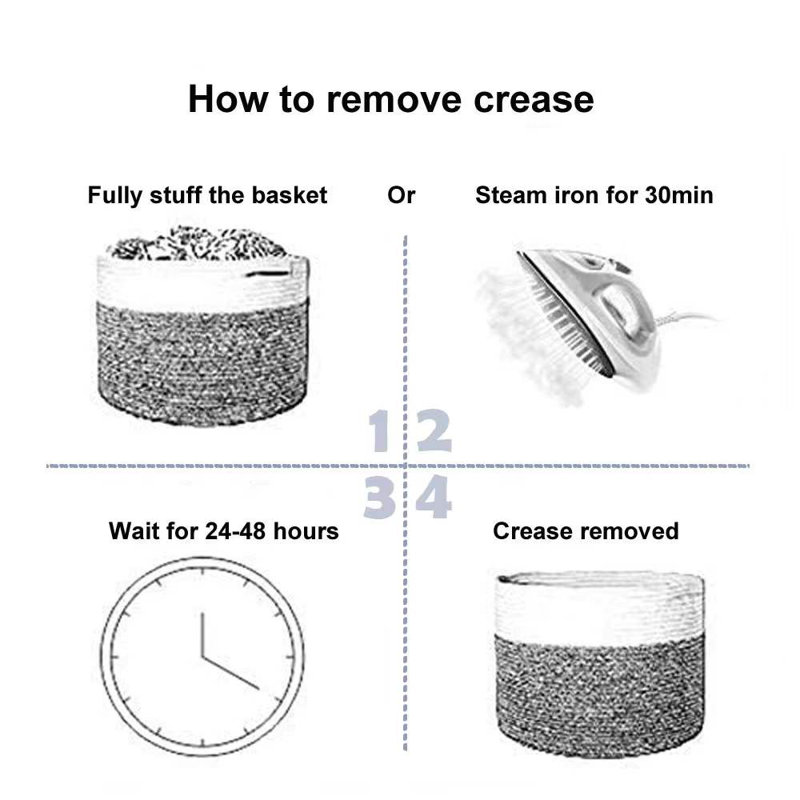 How to remove crease

Fully stuff the basket

Or

Steam iron for 30min

1 2

3 4

Wait for 24-48 hours

Crease removed