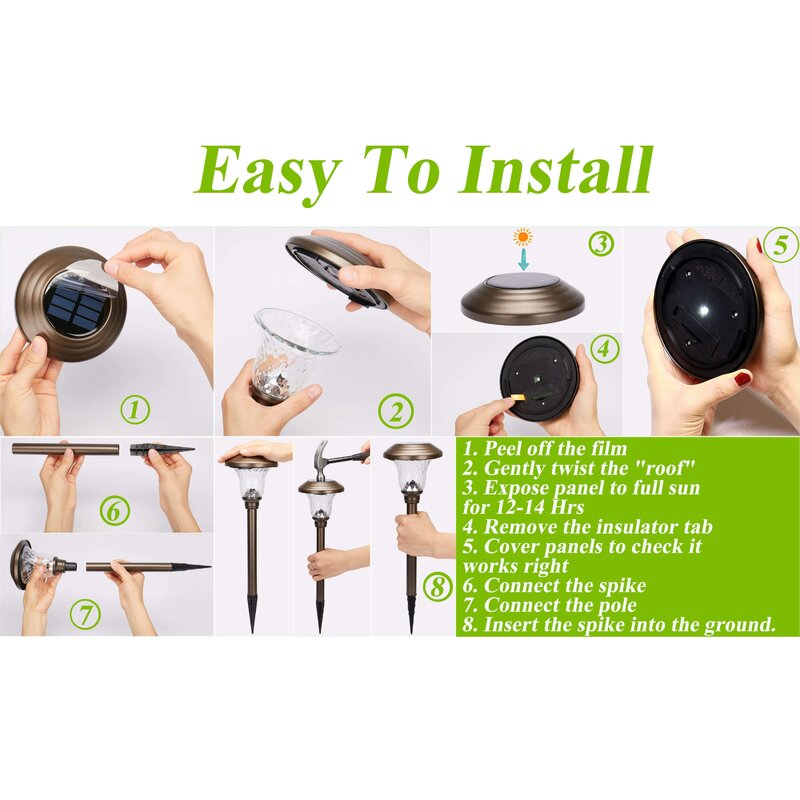 Easy To Install

①

②

③

④

⑤

⑥

⑦

⑧

1. Peel off the film
2. Gently twist the "roof"
3. Expose panel to full sun for 12-14 Hrs
4. Remove the insulator tab
5. Cover panels to check it works right
6. Connect the spike
7. Connect the pole
8. Insert the spike into the ground.