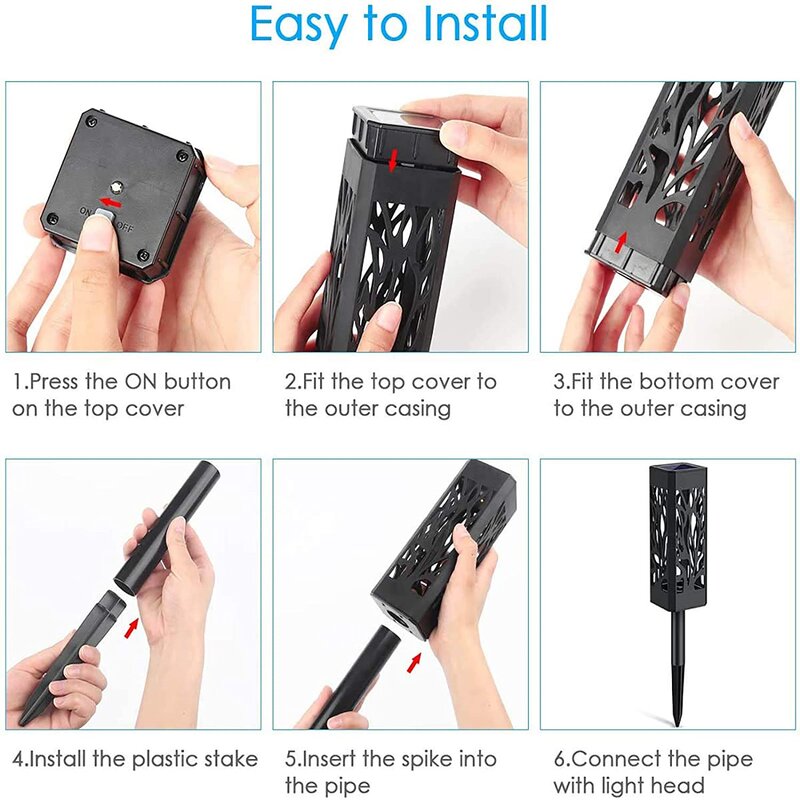 Easy to Install

ON OFF

1.Press the ON button on the top cover

2.Fit the top cover to the outer casing

3.Fit the bottom cover to the outer casing

4.Install the plastic stake

5.Insert the spike into the pipe

6.Connect the pipe with light head