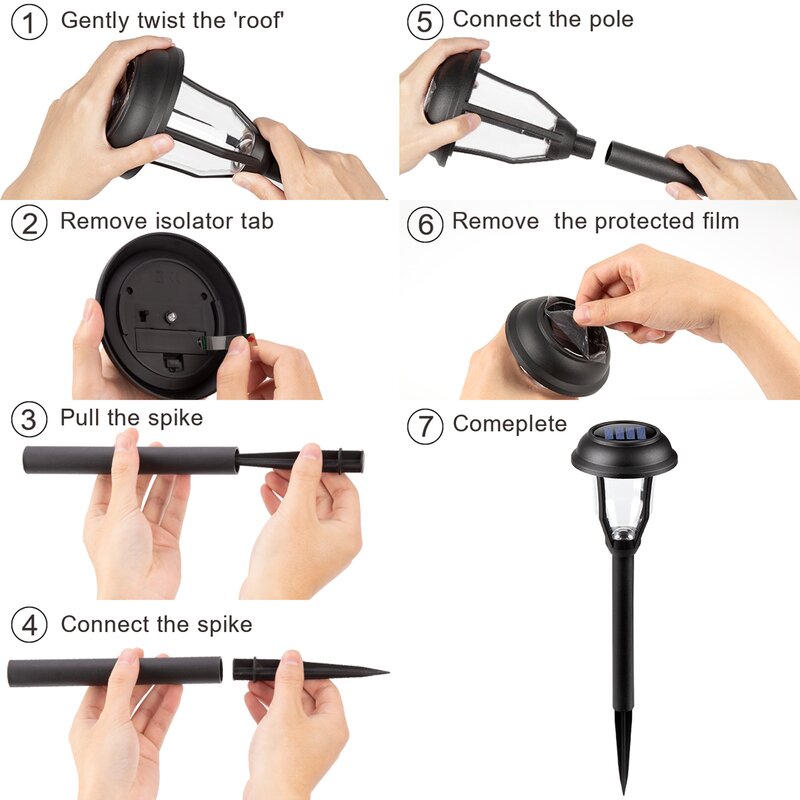 1 Gently twist the 'roof'

2 Remove isolator tab

3 Pull the spike

4 Connect the spike

5 Connect the pole

6 Remove  the protected film

7 Comeplete