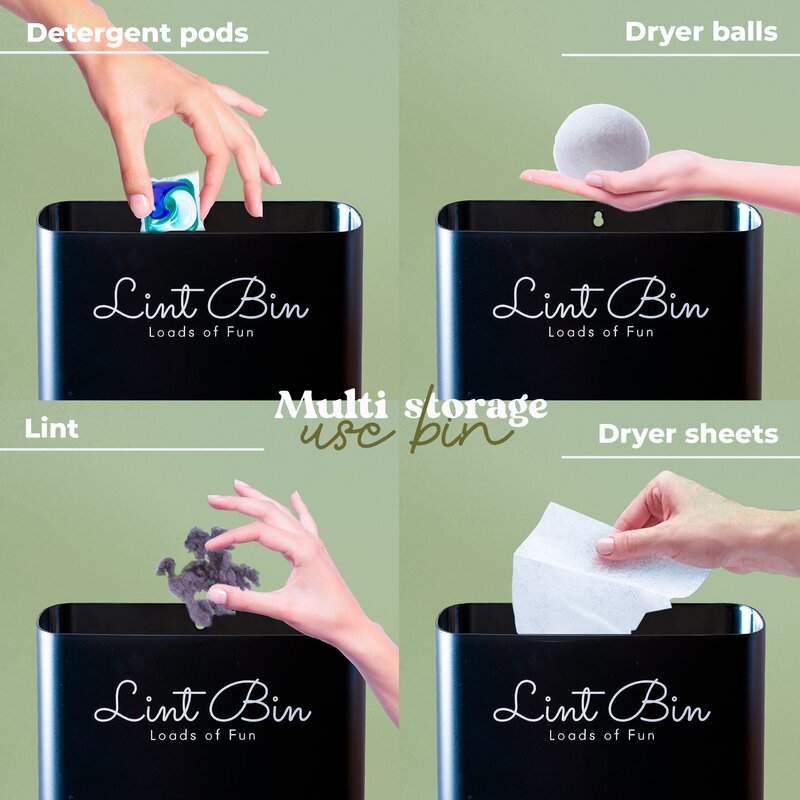 Detergent pods

Lint Bin
Loads of Fun

Dryer balls

Lint Bin
Loads of Fun

Multi storage
use bin

Lint

Lint Bin
Loads of Fun

Dryer sheets

Lint Bin
Loads of Fun