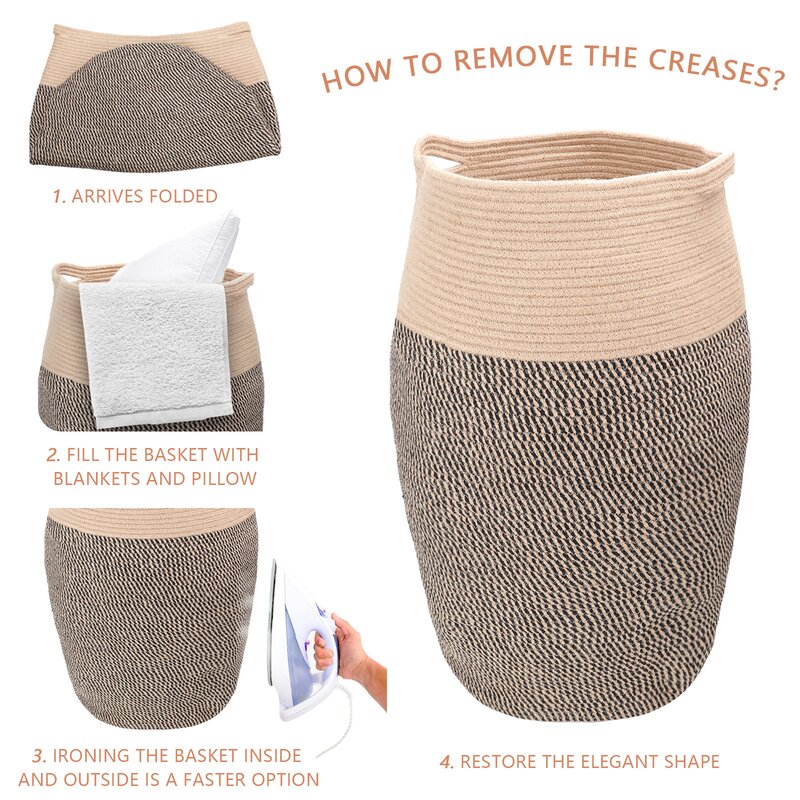 HOW TO REMOVE THE CREASES?

1. ARRIVES FOLDED

2. FILL THE BASKET WITH BLANKETS AND PILLOW

3. IRONING THE BASKET INSIDE AND OUTSIDE IS A FASTER OPTION

4. RESTORE THE ELEGANT SHAPE